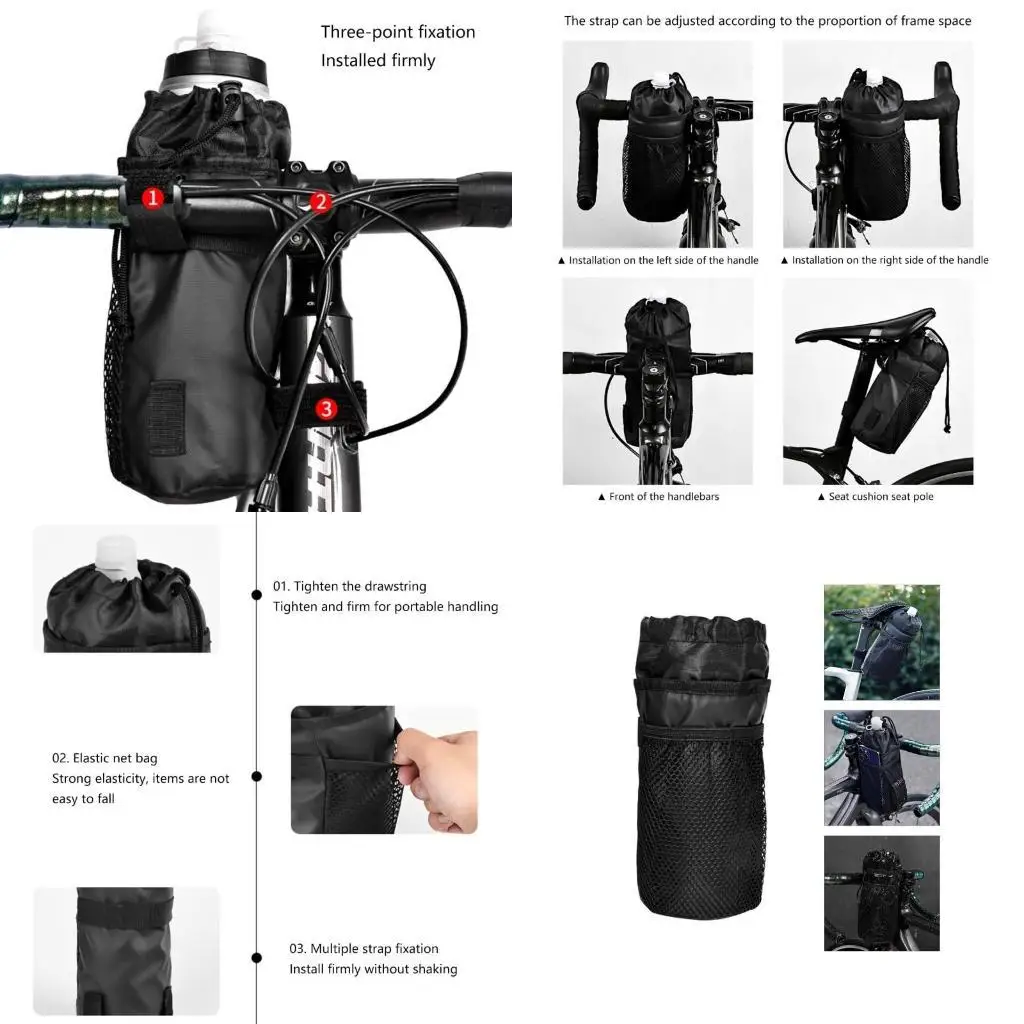 Three-point fixation
Installed firmly

1
2
3

The strap can be adjusted according to the proportion of frame space

▲ Installation on the left side of the handle
▲ Installation on the right side of the handle

▲ Front of the handlebars
▲ Seat cushion seat pole

01. Tighten the drawstring
Tighten and firm for portable handling

02. Elastic net bag
Strong elasticity, items are not easy to fall

03. Multiple strap fixation
Install firmly without shaking