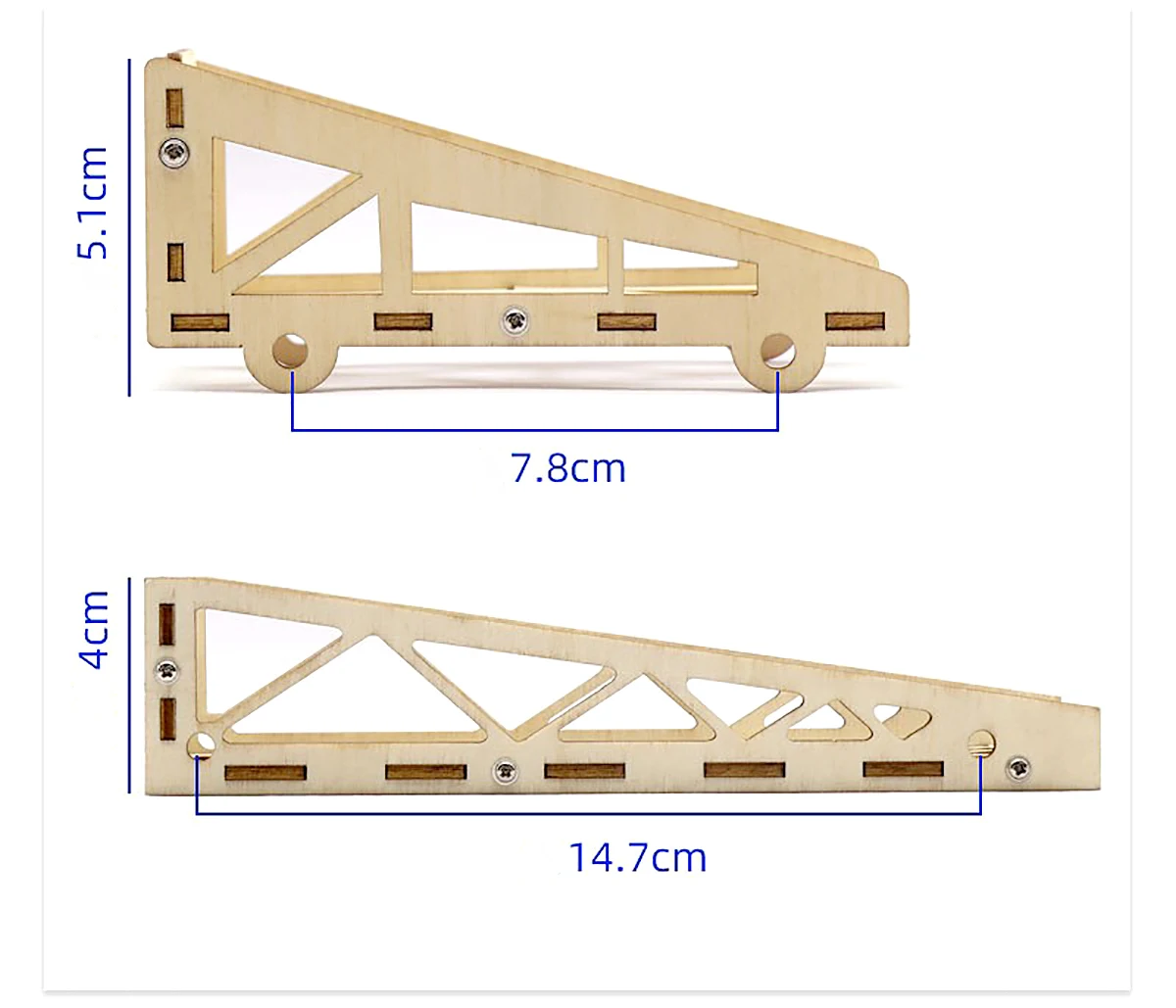 5.1cm

7.8cm

4cm

14.7cm