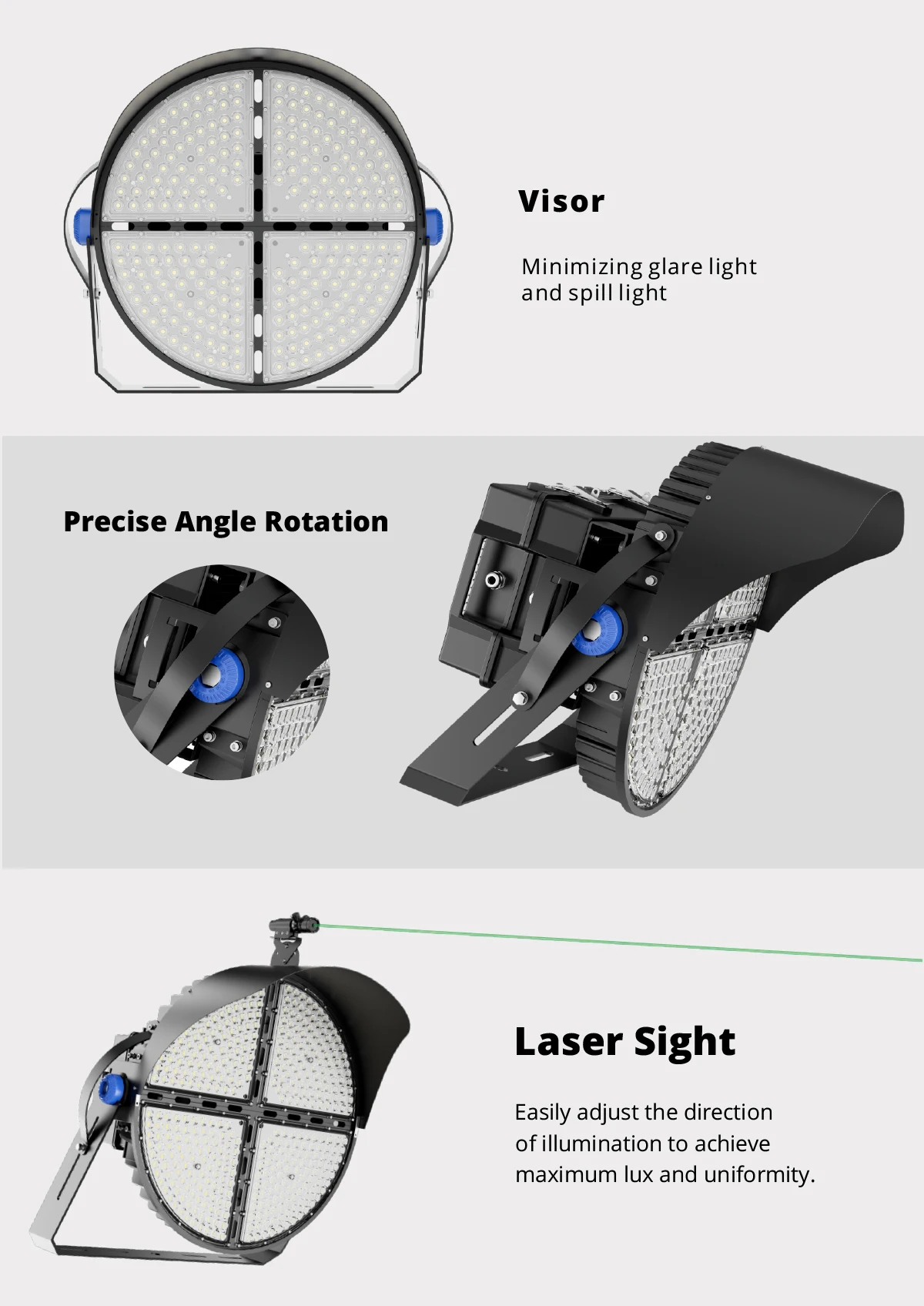 Visor

Minimizing glare light and spill light

Precise Angle Rotation

Laser Sight

Easily adjust the direction of illumination to achieve maximum lux and uniformity.