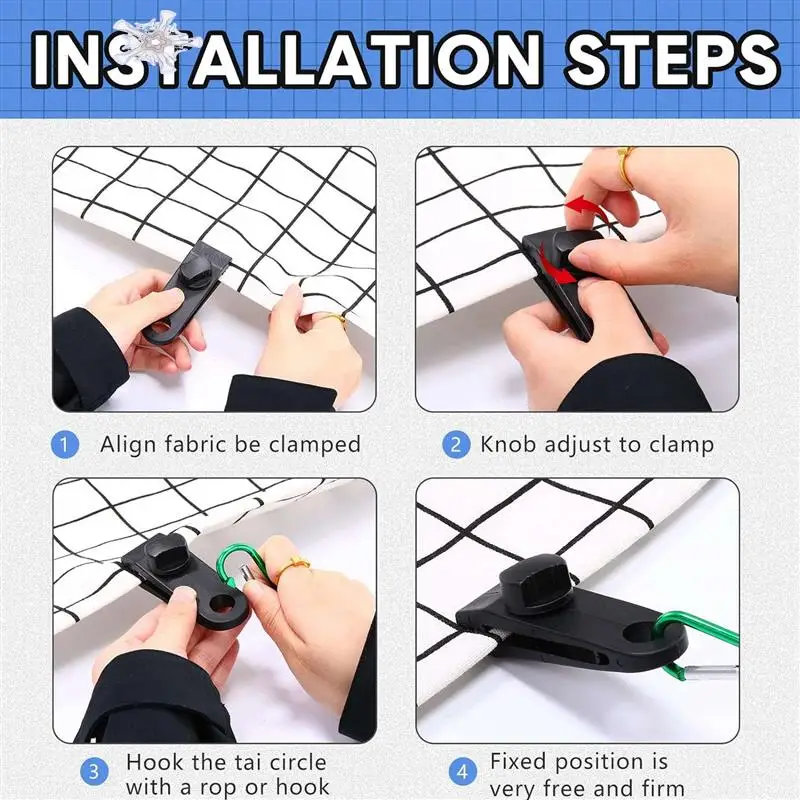 INSTALLATION STEPS

1 Align fabric be clamped

2 Knob adjust to clamp

3 Hook the tai circle with a rop or hook

4 Fixed position is very free and firm