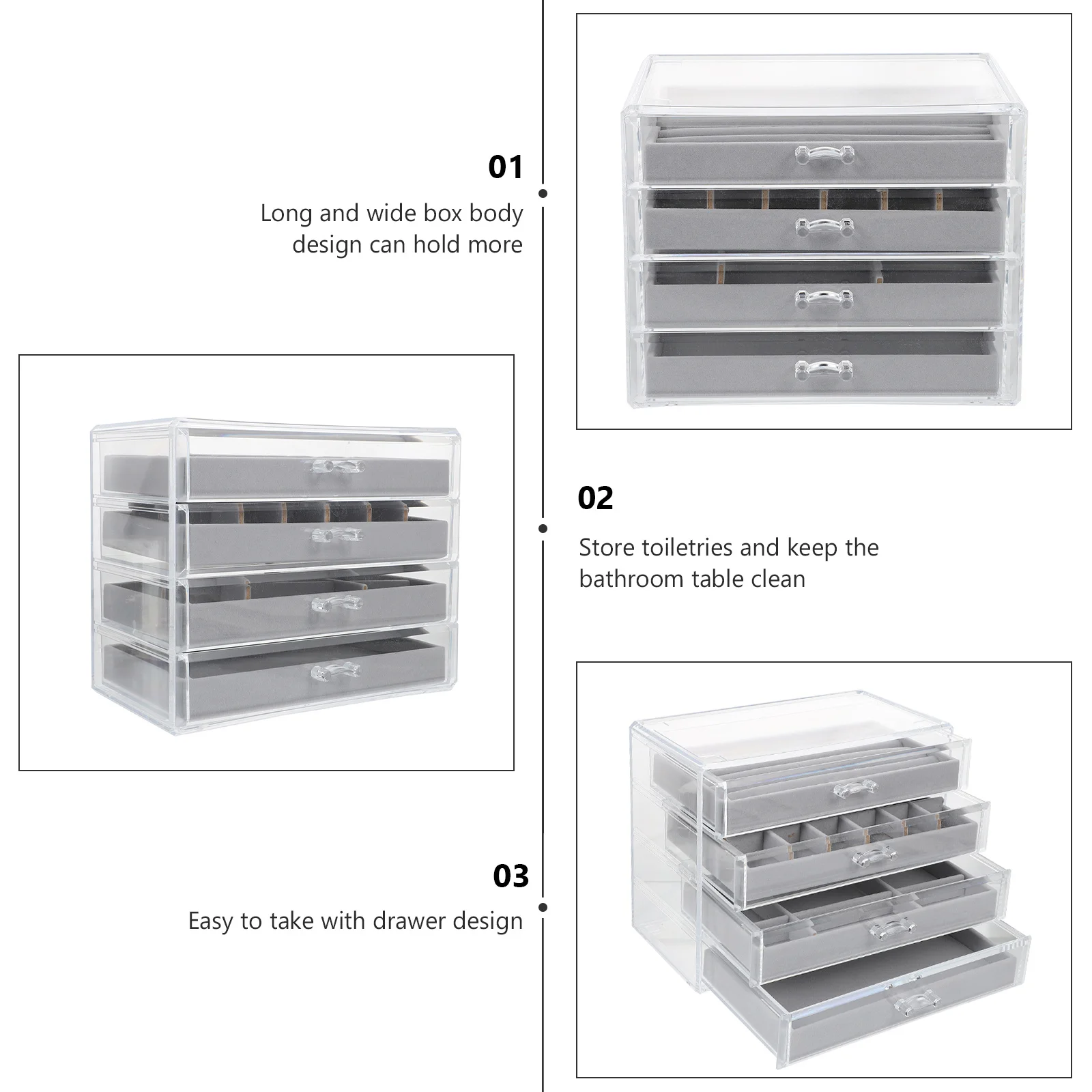 01
Long and wide box body design can hold more

02
Store toiletries and keep the bathroom table clean

03
Easy to take with drawer design