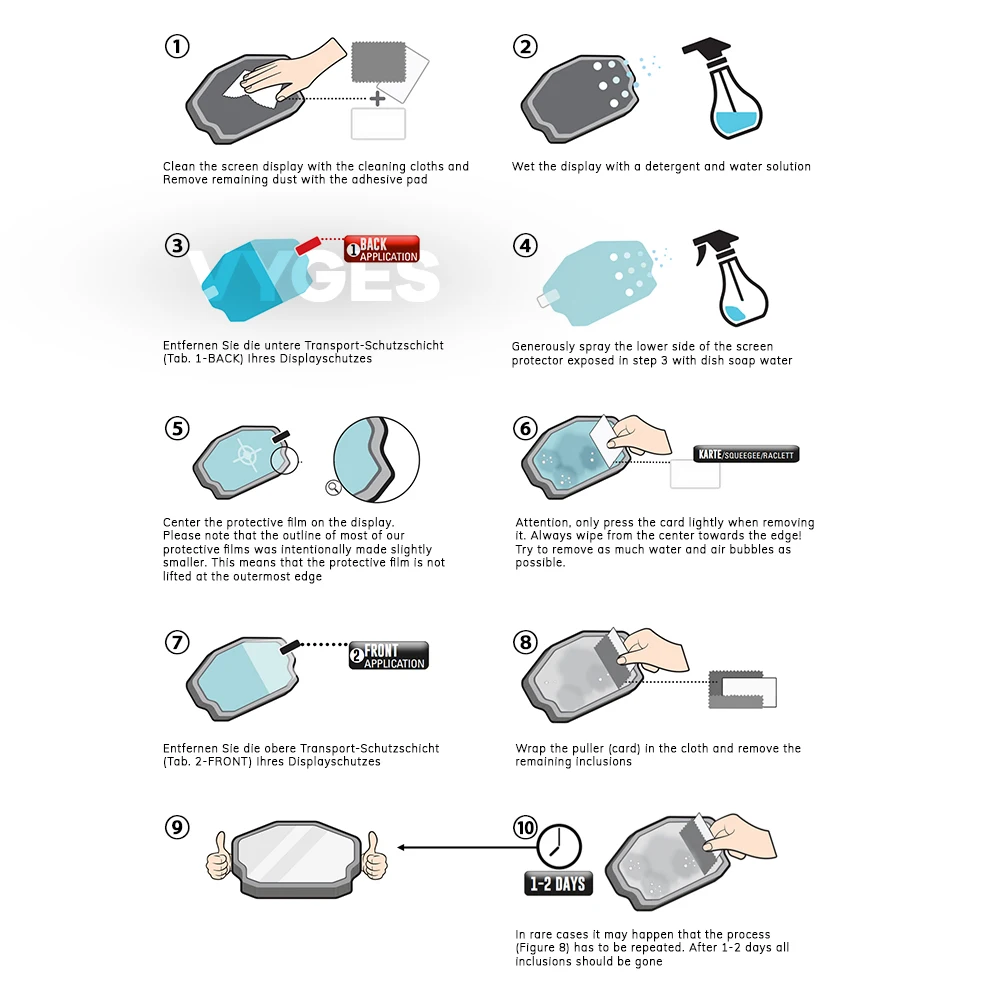 ①

Clean the screen display with the cleaning cloths and Remove remaining dust with the adhesive pad

②

Wet the display with a detergent and water solution

③

1 BACK APPLICATION

VYGES

Entfernen Sie die untere Transport-Schutzschicht (Tab. 1-BACK) Ihres Displayschutzes

④

Generously spray the lower side of the screen protector exposed in step 3 with dish soap water

⑤

Center the protective film on the display. Please note that the outline of most of our protective films was intentionally made slightly smaller. This means that the protective film is not lifted at the outermost edge

⑥

KARTE/SQUEEGEE/RACLETT

Attention, only press the card lightly when removing it. Always wipe from the center towards the edge! Try to remove as much water and air bubbles as possible.

⑦

2 FRONT APPLICATION

Entfernen Sie die obere Transport-Schutzschicht (Tab. 2-FRONT) Ihres Displayschutzes

⑧

Wrap the puller (card) in the cloth and remove the remaining inclusions

⑨

⑩

1-2 DAYS

In rare cases it may happen that the process (Figure 8) has to be repeated. After 1-2 days all inclusions should be gone