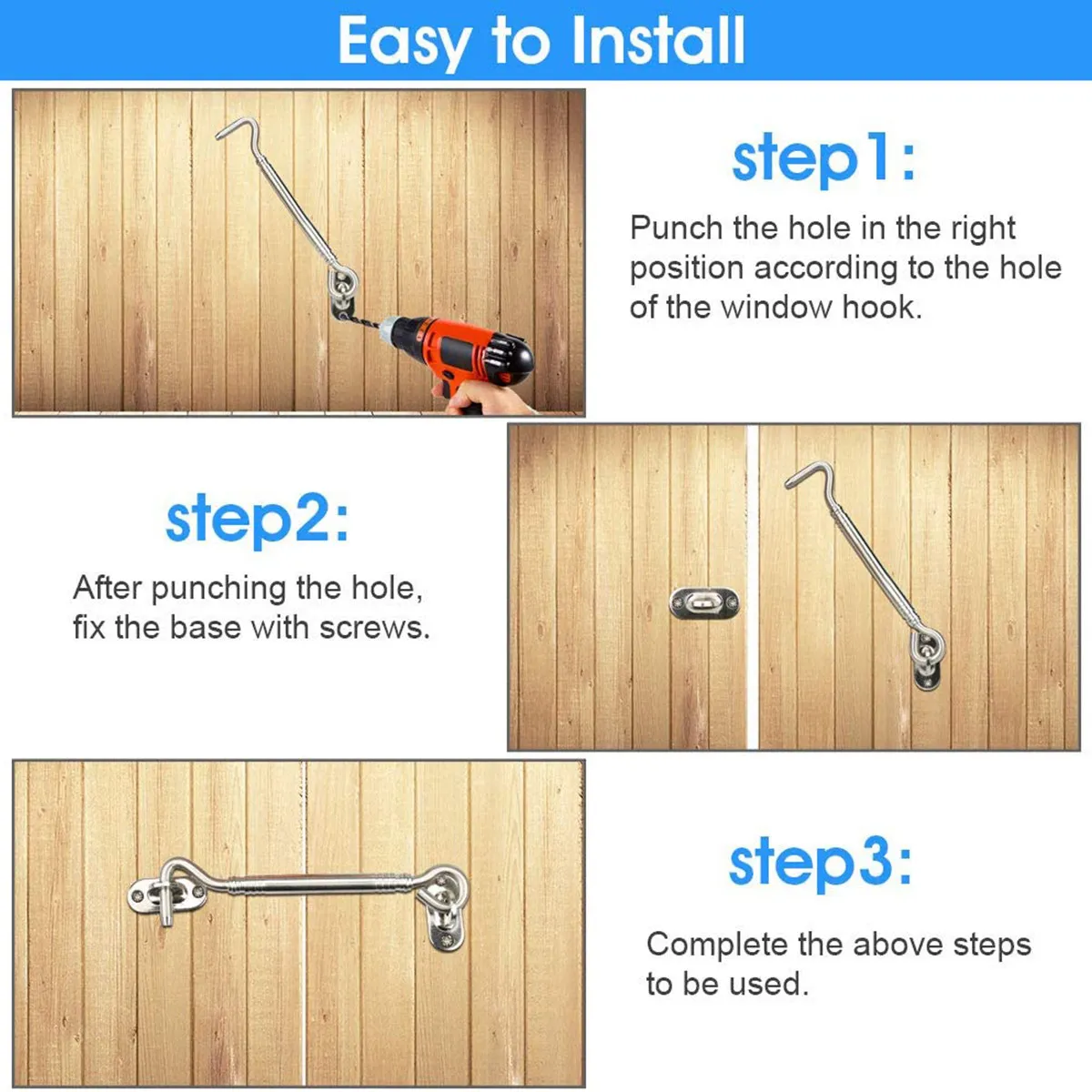 Easy to Install

step1:

Punch the hole in the right position according to the hole of the window hook.

step2:

After punching the hole, fix the base with screws.

step3:

Complete the above steps to be used.