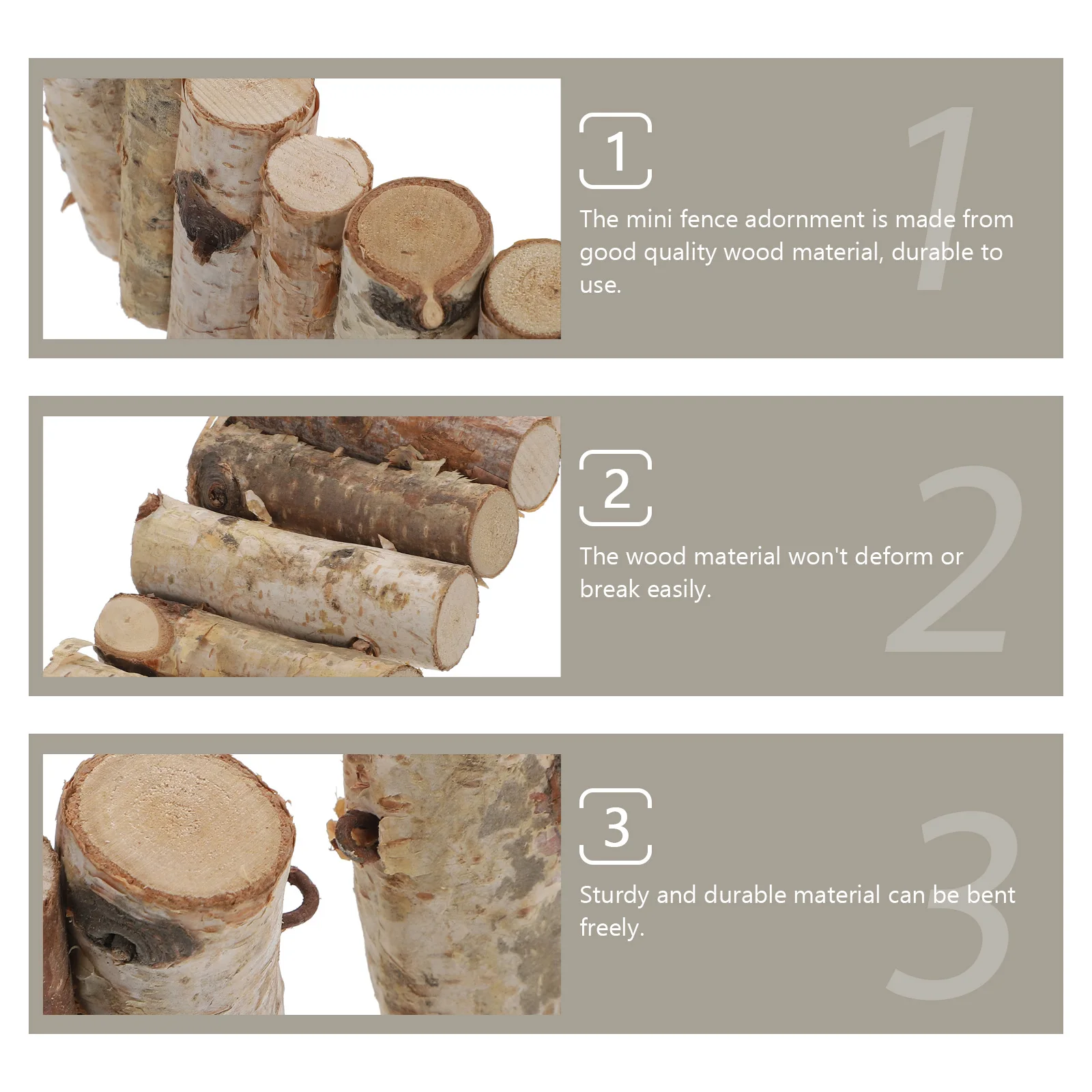 1

1

The mini fence adornment is made from good quality wood material, durable to use.

2

2

The wood material won't deform or break easily.

3

3

Sturdy and durable material can be bent freely.