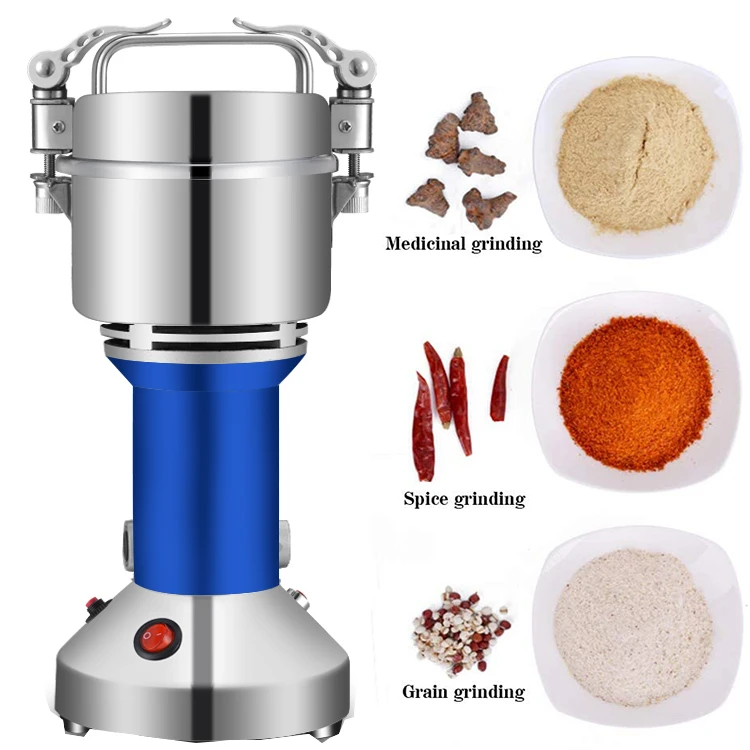 Medicinal grinding

Spice grinding

Grain grinding