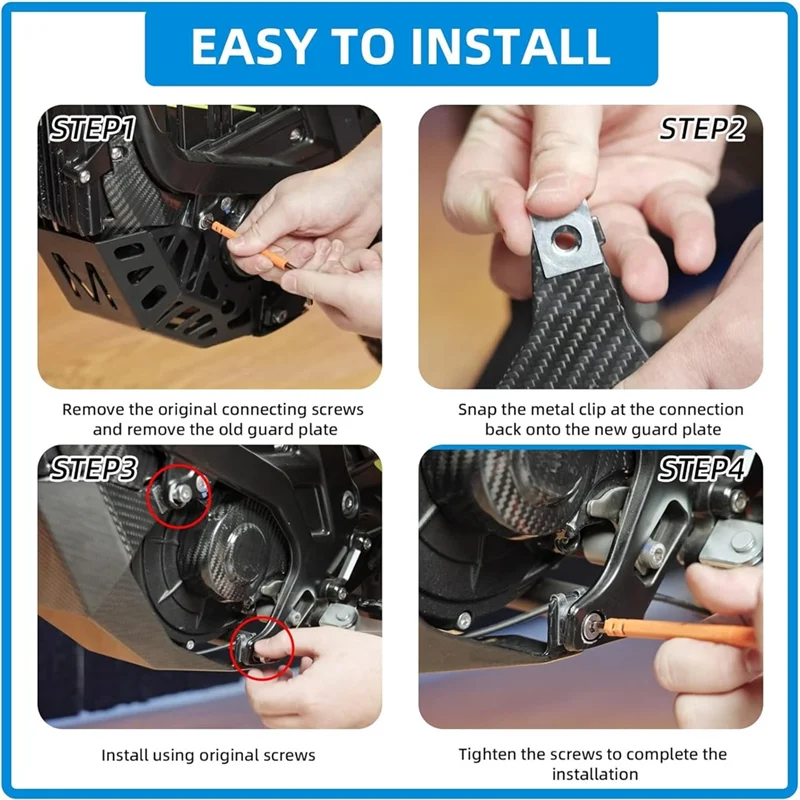 EASY TO INSTALL

STEP1

Remove the original connecting screws and remove the old guard plate

STEP2

Snap the metal clip at the connection back onto the new guard plate

STEP3

Install using original screws

STEP4

Tighten the screws to complete the installation