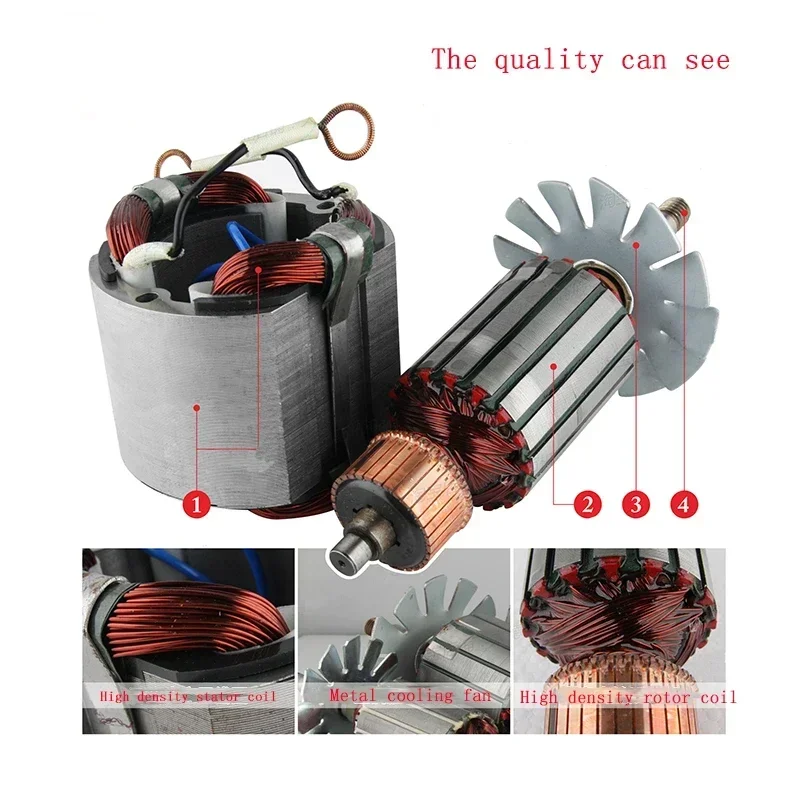 The quality can see

1
2
3
4

High density stator coil
Metal cooling fan
High density rotor coil