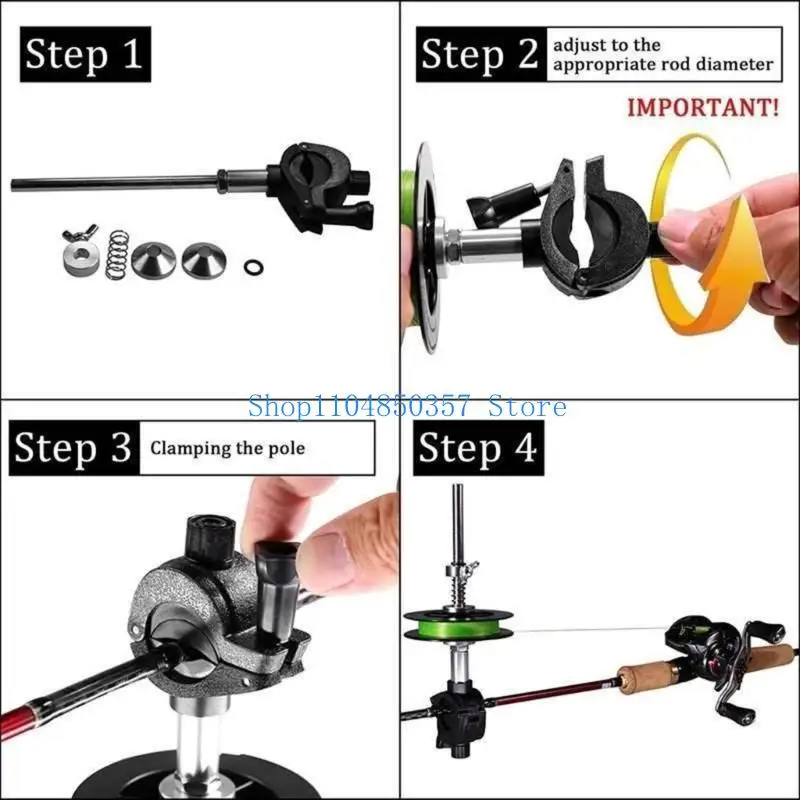 Step 1

Step 2 adjust to the appropriate rod diameter

IMPORTANT!

Shop1104850357 Store

Step 3 Clamping the pole

Step 4