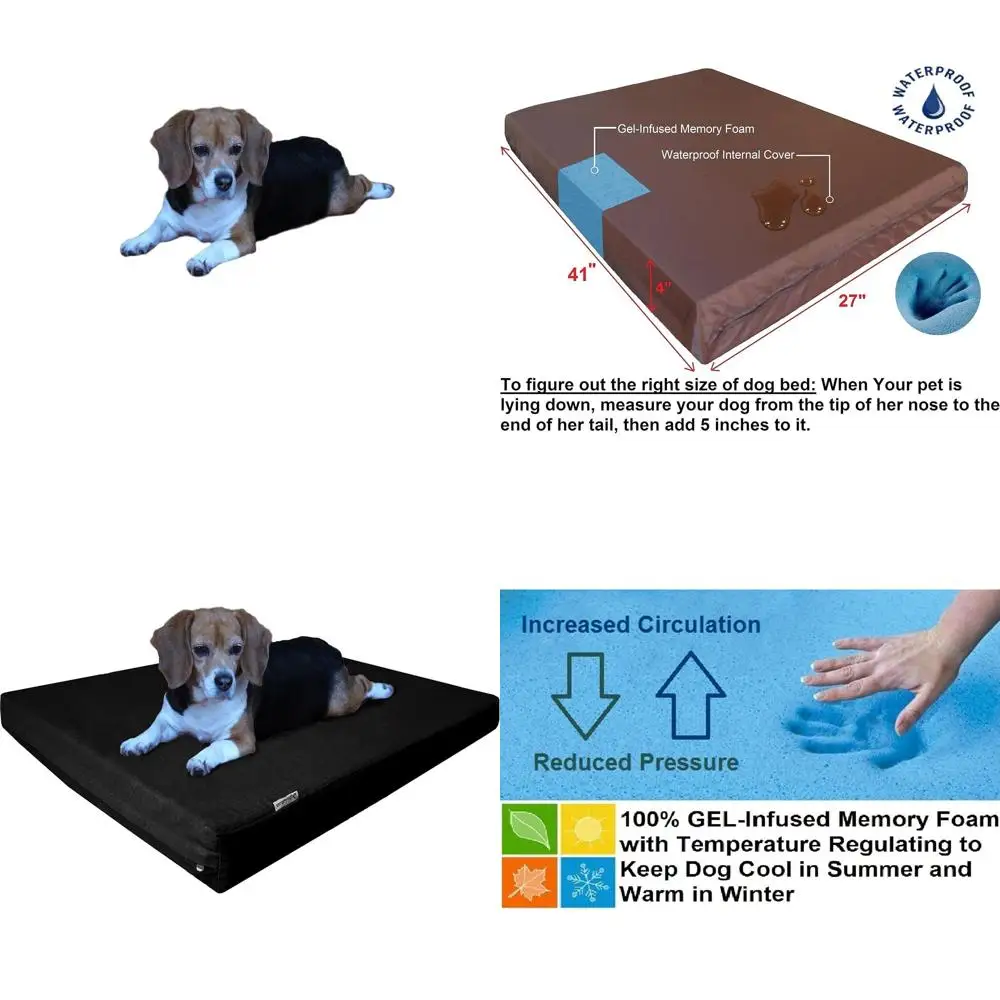 WATERPROOF
WATERPROOF

Gel-Infused Memory Foam

Waterproof Internal Cover

41"

4"

27"

To figure out the right size of dog bed: When Your pet is lying down, measure your dog from the tip of her nose to the end of her tail, then add 5 inches to it.

Increased Circulation

Reduced Pressure

100% GEL-Infused Memory Foam with Temperature Regulating to Keep Dog Cool in Summer and Warm in Winter