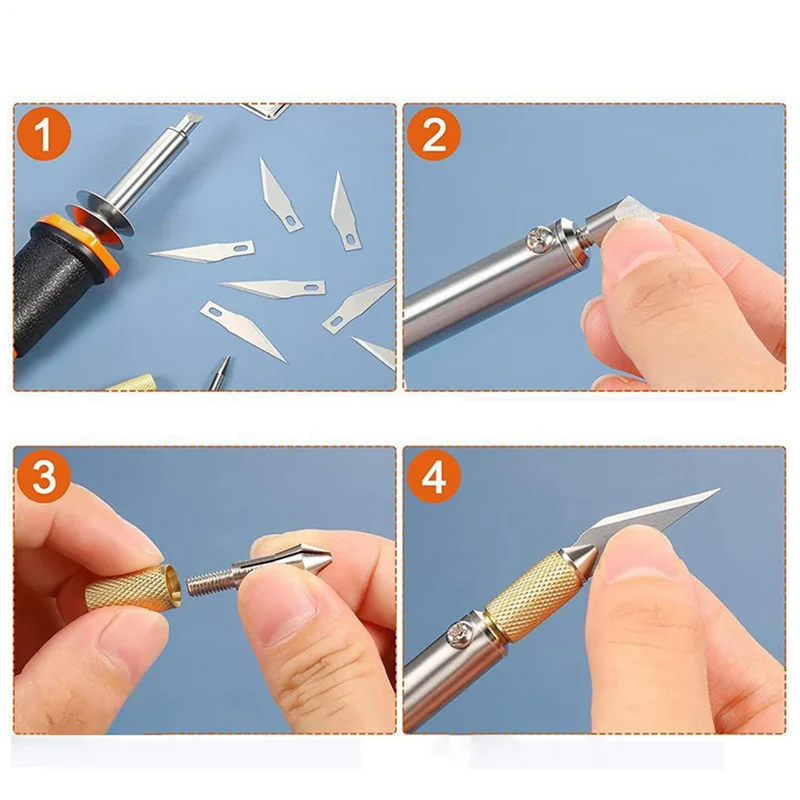 1

2

3

4