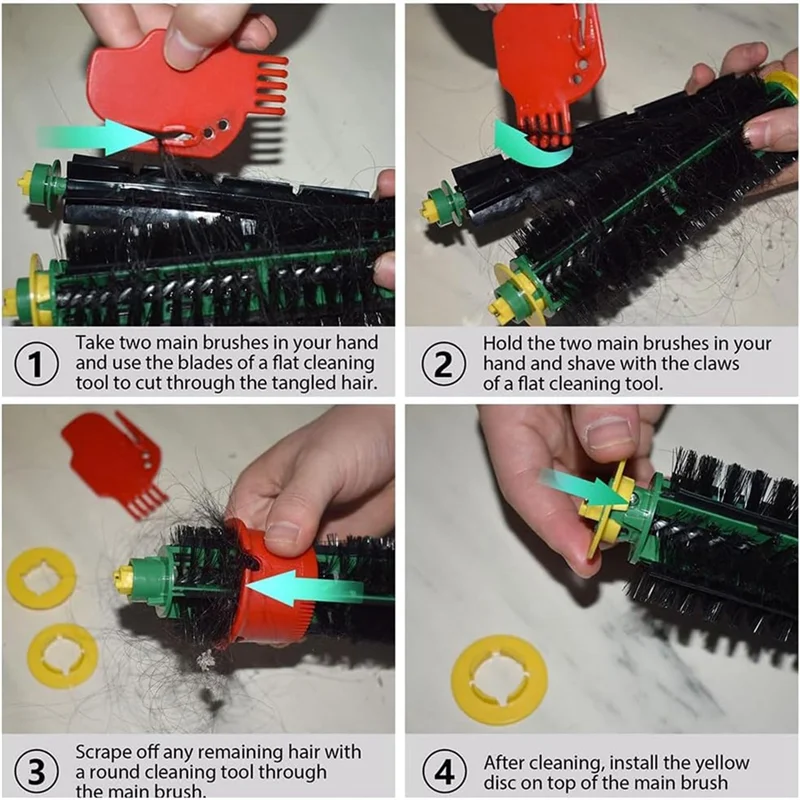 1 Take two main brushes in your hand and use the blades of a flat cleaning tool to cut through the tangled hair.

2 Hold the two main brushes in your hand and shave with the claws of a flat cleaning tool.

3 Scrape off any remaining hair with a round cleaning tool through the main brush.

4 After cleaning, install the yellow disc on top of the main brush