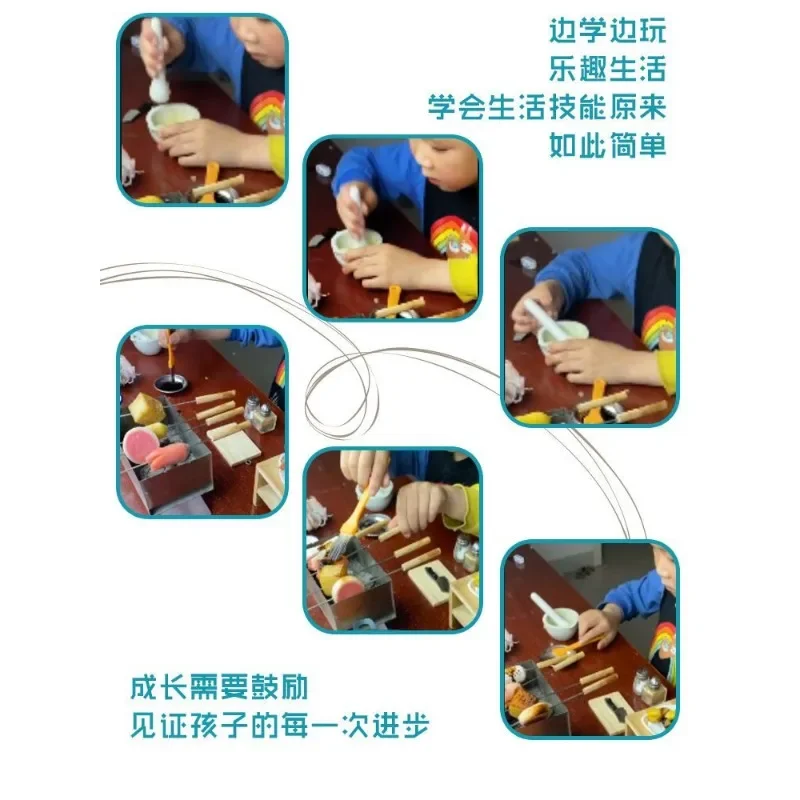 边学边玩
乐趣生活
学会生活技能原来
如此简单

成长需要鼓励
见证孩子的每一次进步