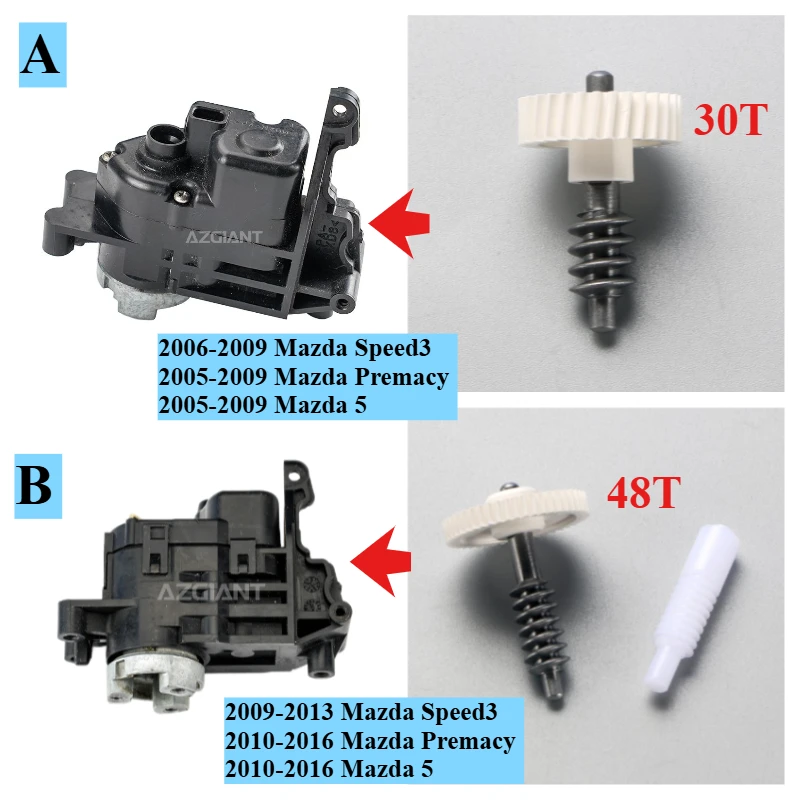 A

AZGIANT

30T

2006-2009 Mazda Speed3
2005-2009 Mazda Premacy
2005-2009 Mazda 5

B

AZGIANT

48T

2009-2013 Mazda Speed3
2010-2016 Mazda Premacy
2010-2016 Mazda 5