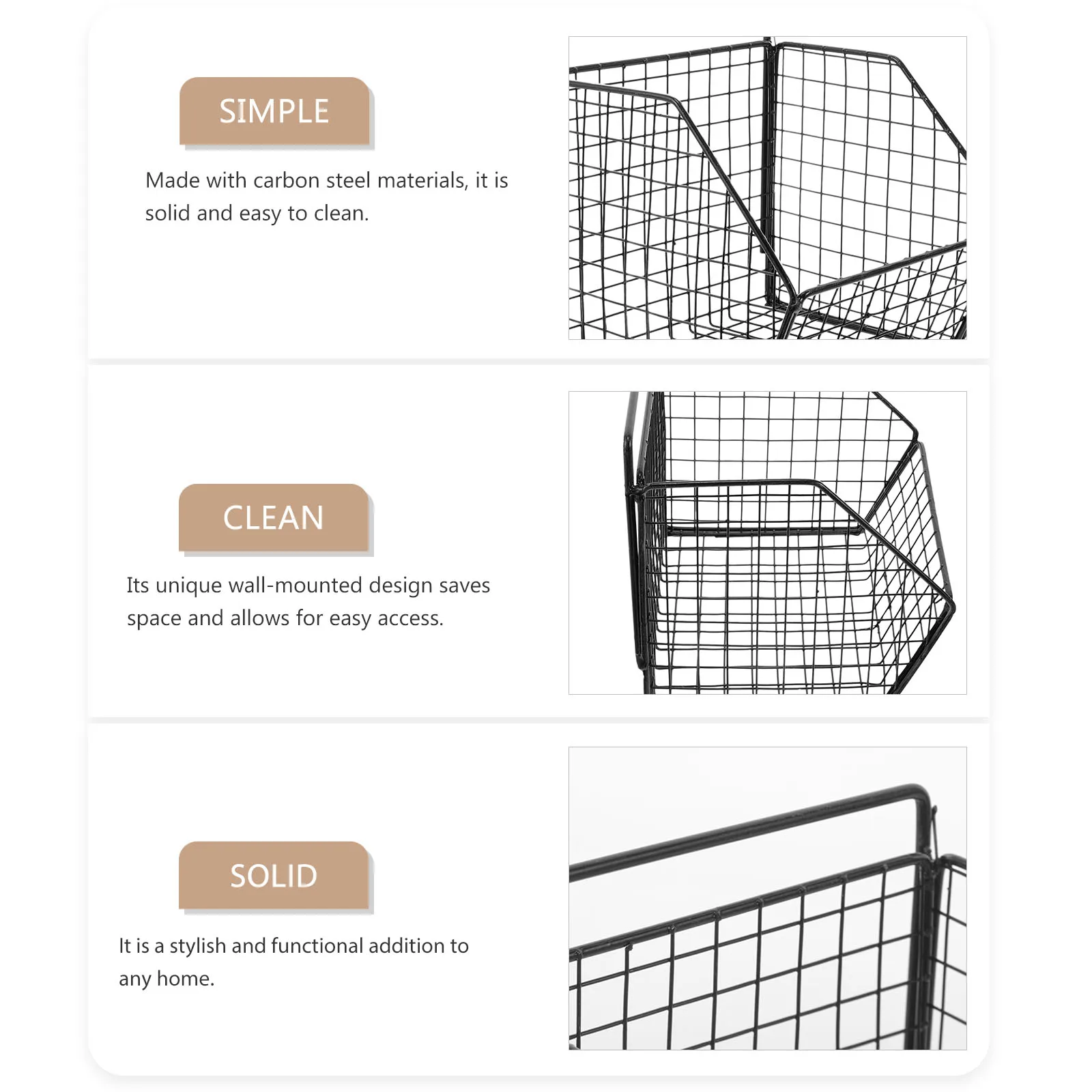 SIMPLE

Made with carbon steel materials, it is solid and easy to clean.

CLEAN

Its unique wall-mounted design saves space and allows for easy access.

SOLID

It is a stylish and functional addition to any home.