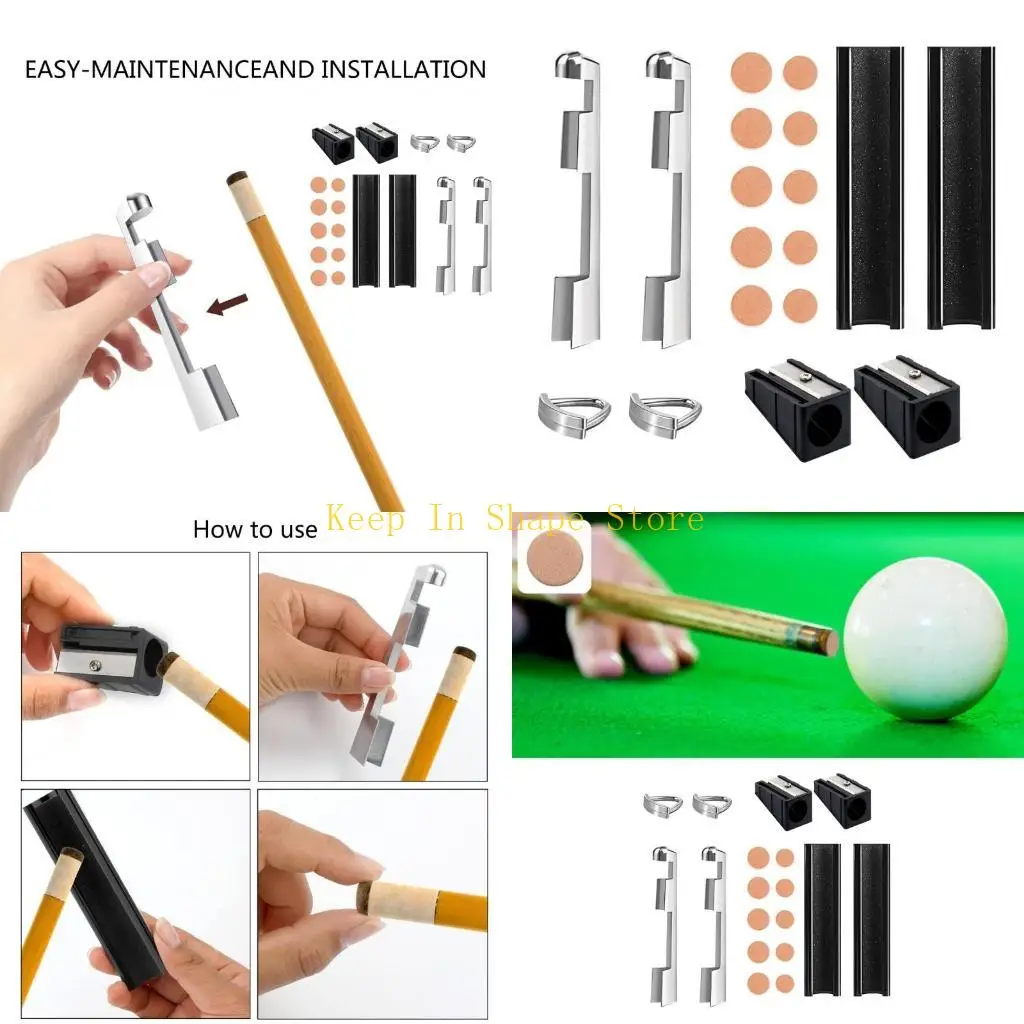 EASY-MAINTENANCEAND INSTALLATION

How to use

Keep In Shape Store