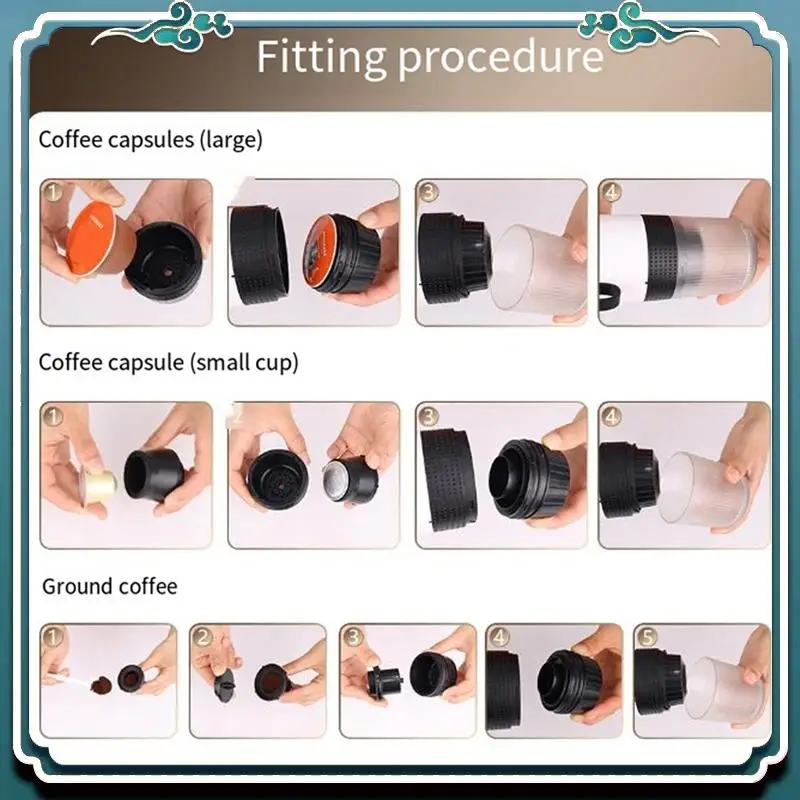 Fitting procedure

Coffee capsules (large)

1

3

4

Coffee capsule (small cup)

1

2

3

4

Ground coffee

1

2

3

4

5