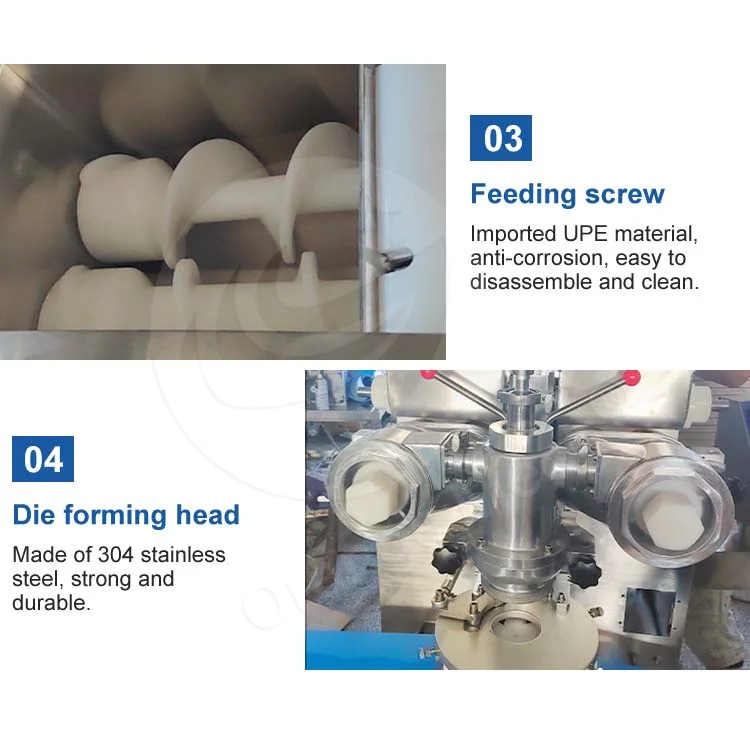 03

Feeding screw

Imported UPE material, anti-corrosion, easy to disassemble and clean.

04

Die forming head

Made of 304 stainless steel, strong and durable.