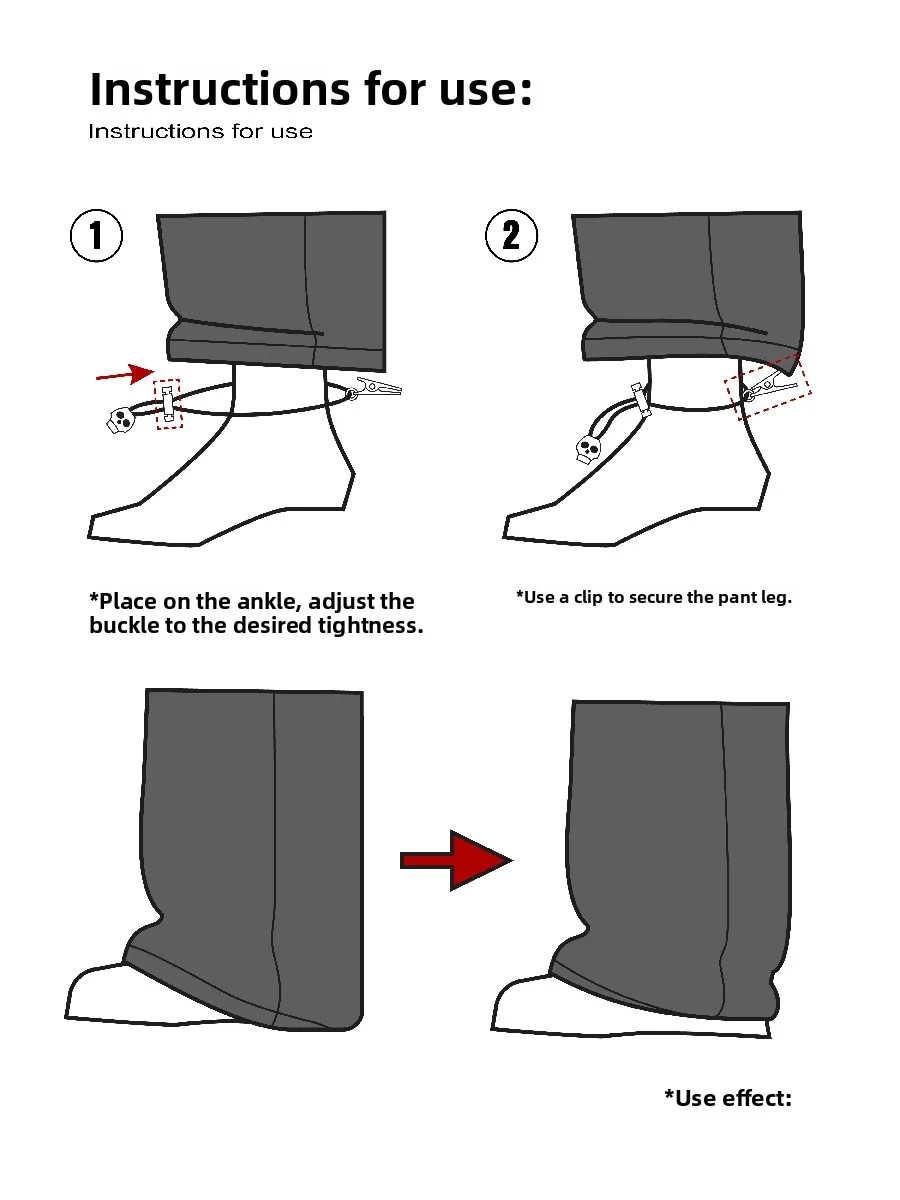 Instructions for use:
Instructions for use

1

2

*Place on the ankle, adjust the buckle to the desired tightness.

*Use a clip to secure the pant leg.

*Use effect: