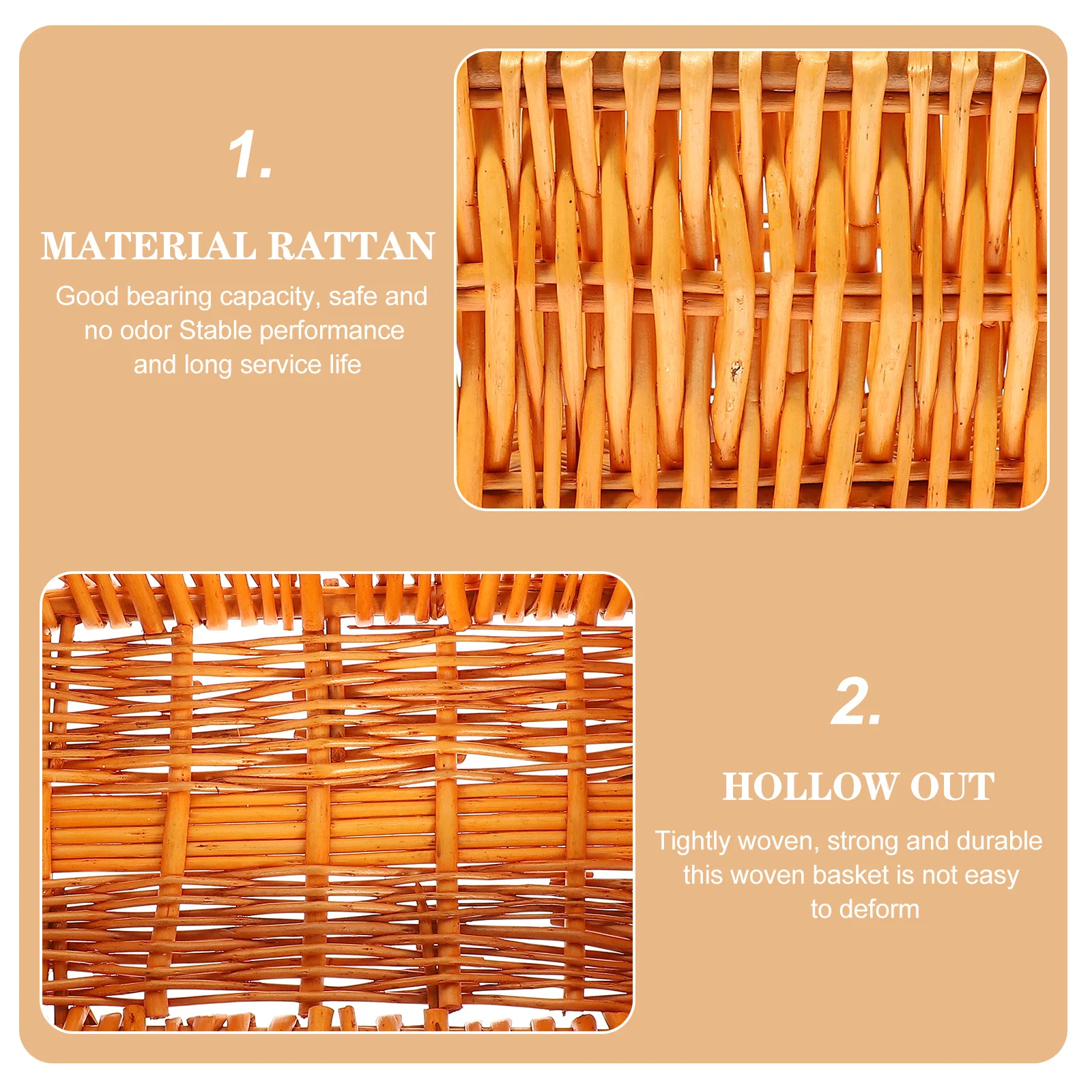 1.

MATERIAL RATTAN

Good bearing capacity, safe and no odor Stable performance and long service life

2.

HOLLOW OUT

Tightly woven, strong and durable this woven basket is not easy to deform