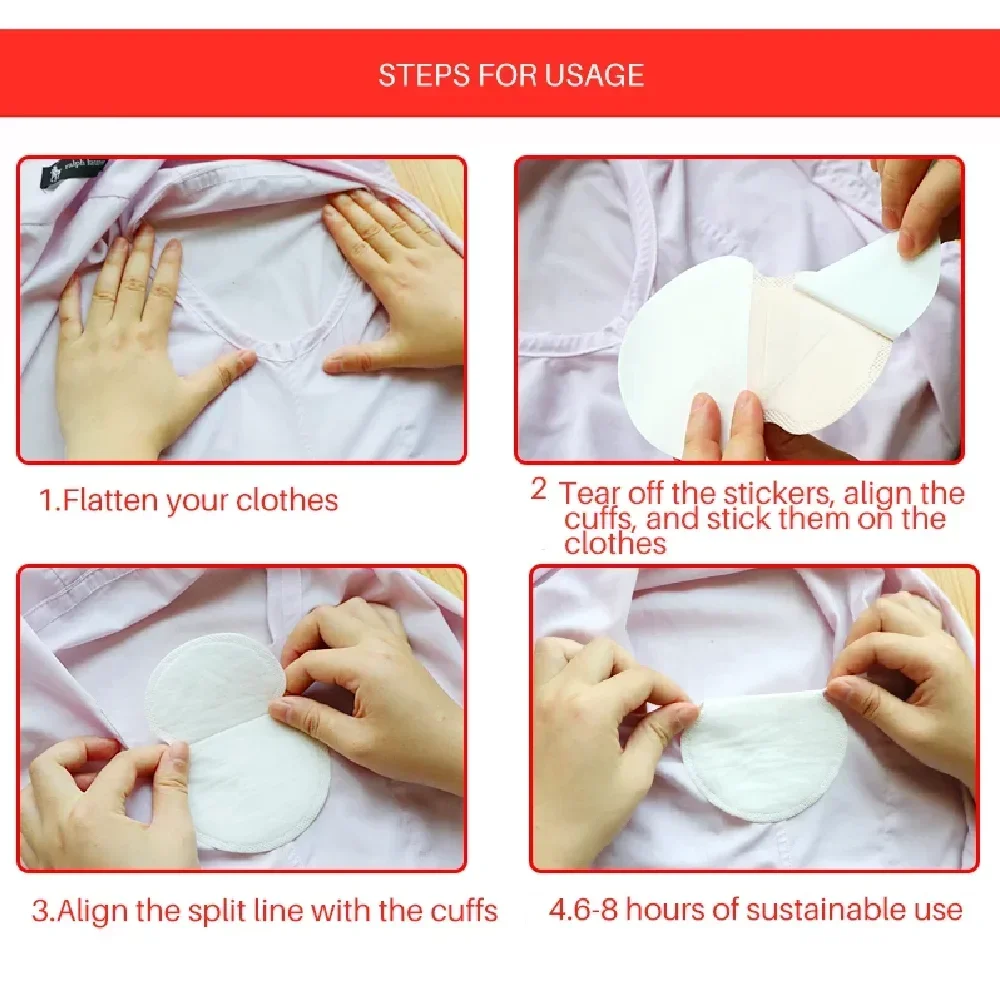 STEPS FOR USAGE

1.Flatten your clothes

2 Tear off the stickers, align the cuffs, and stick them on the clothes

3.Align the split line with the cuffs

4.6-8 hours of sustainable use