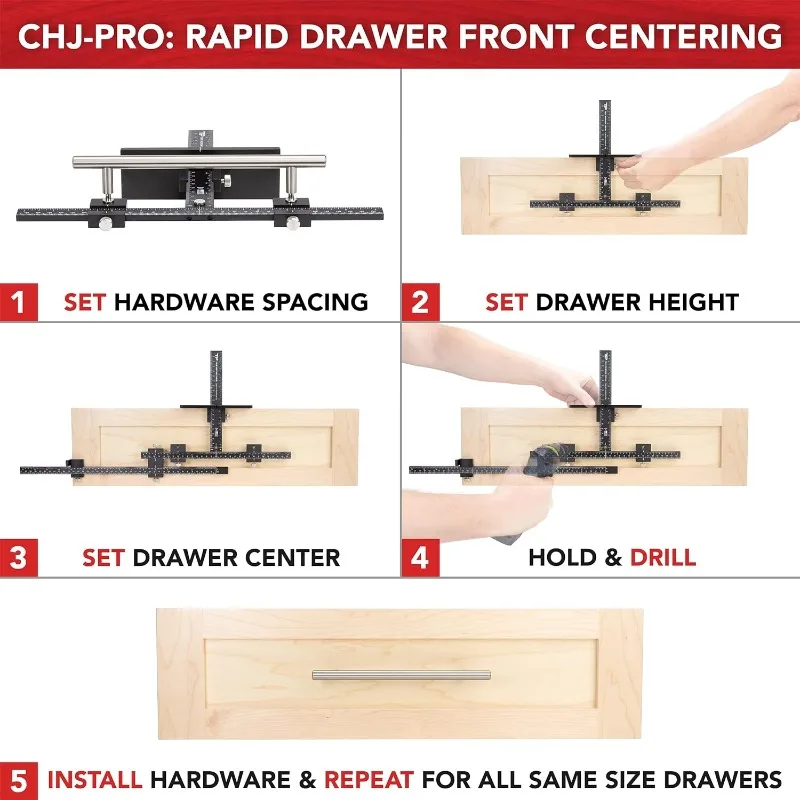 CHJ-PRO: RAPID DRAWER FRONT CENTERING

1 SET HARDWARE SPACING

2 SET DRAWER HEIGHT

3 SET DRAWER CENTER

4 HOLD & DRILL

5 INSTALL HARDWARE & REPEAT FOR ALL SAME SIZE DRAWERS