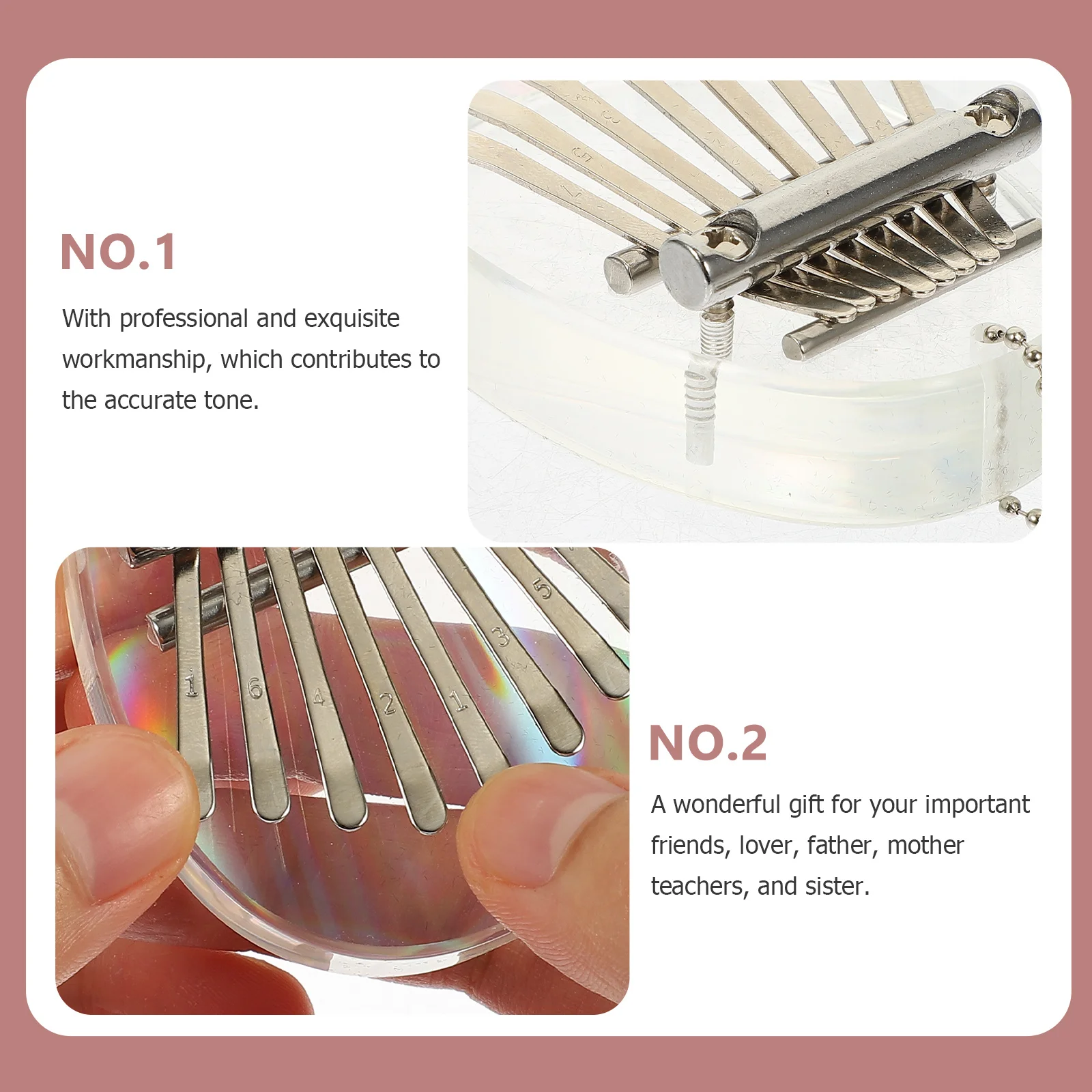 NO.1

With professional and exquisite workmanship, which contributes to the accurate tone.

1 6 4 2 1 3 5

NO.2

A wonderful gift for your important friends, lover, father, mother teachers, and sister.