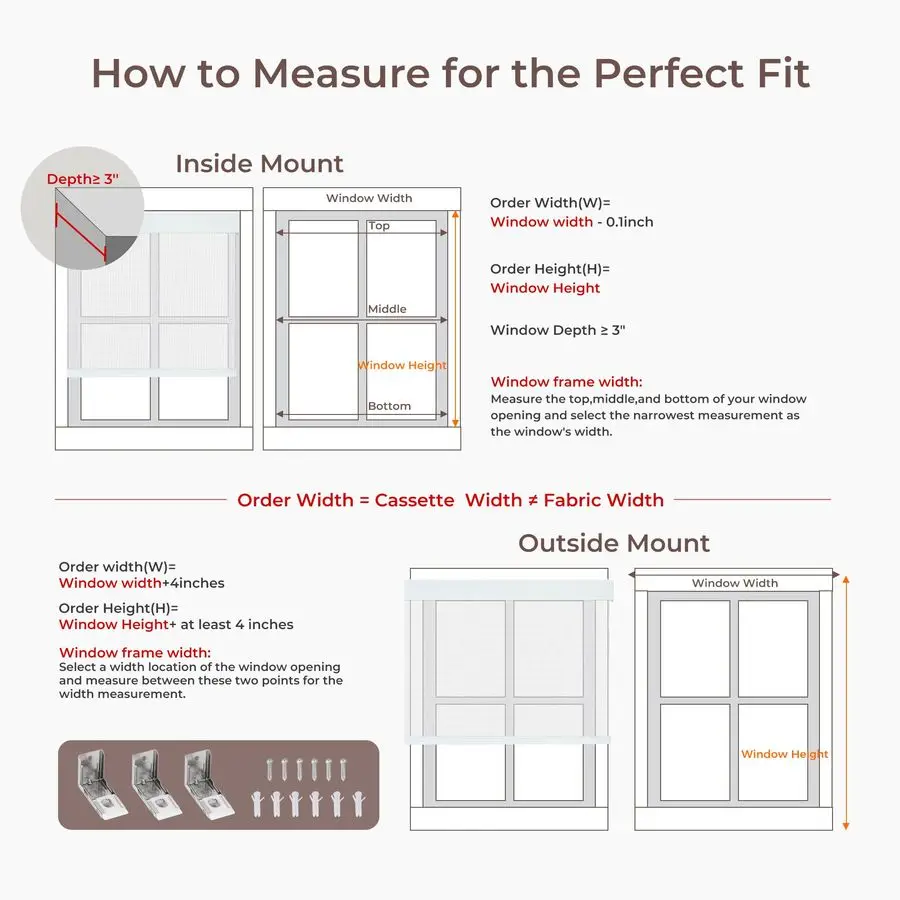 How to Measure for the Perfect Fit

Inside Mount

Depth≥ 3"

Window Width

Top

Middle

Window Height

Bottom

Order Width(W)=
Window width - 0.1inch

Order Height(H)=
Window Height

Window Depth ≥ 3"

Window frame width:
Measure the top,middle,and bottom of your window opening and select the narrowest measurement as the window's width.

Order Width = Cassette Width ≠ Fabric Width

Outside Mount

Order width(W)=
Window width+4inches

Order Height(H)=
Window Height+ at least 4 inches

Window frame width:
Select a width location of the window opening and measure between these two points for the width measurement.

Window Width

Window Height