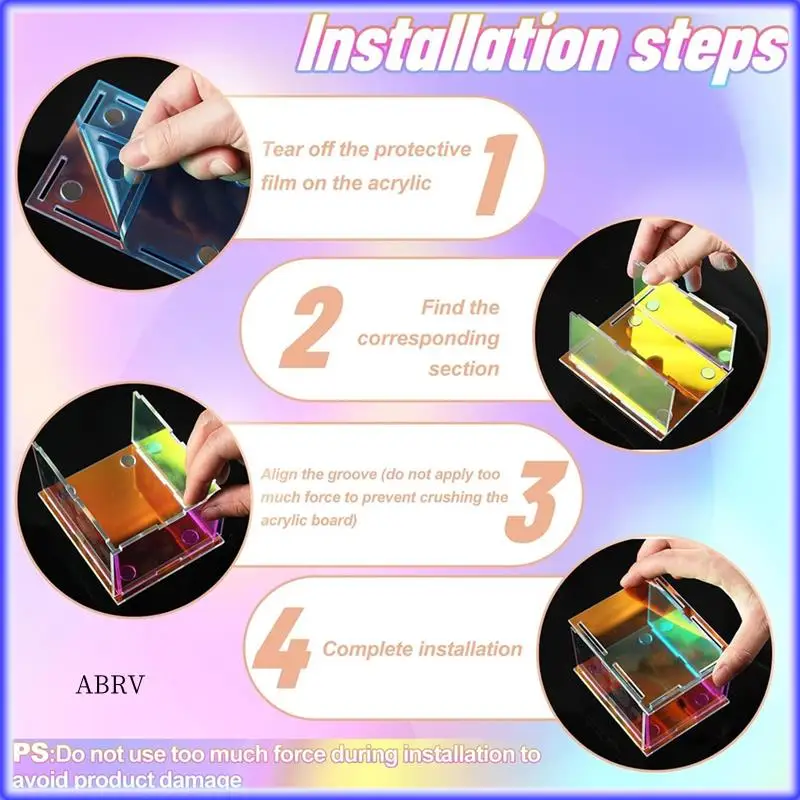 Installation steps

Tear off the protective film on the acrylic 1

2 Find the corresponding section

Align the groove (do not apply too much force to prevent crushing the acrylic board) 3

4 Complete installation

ABRV

PS:Do not use too much force during installation to avoid product damage