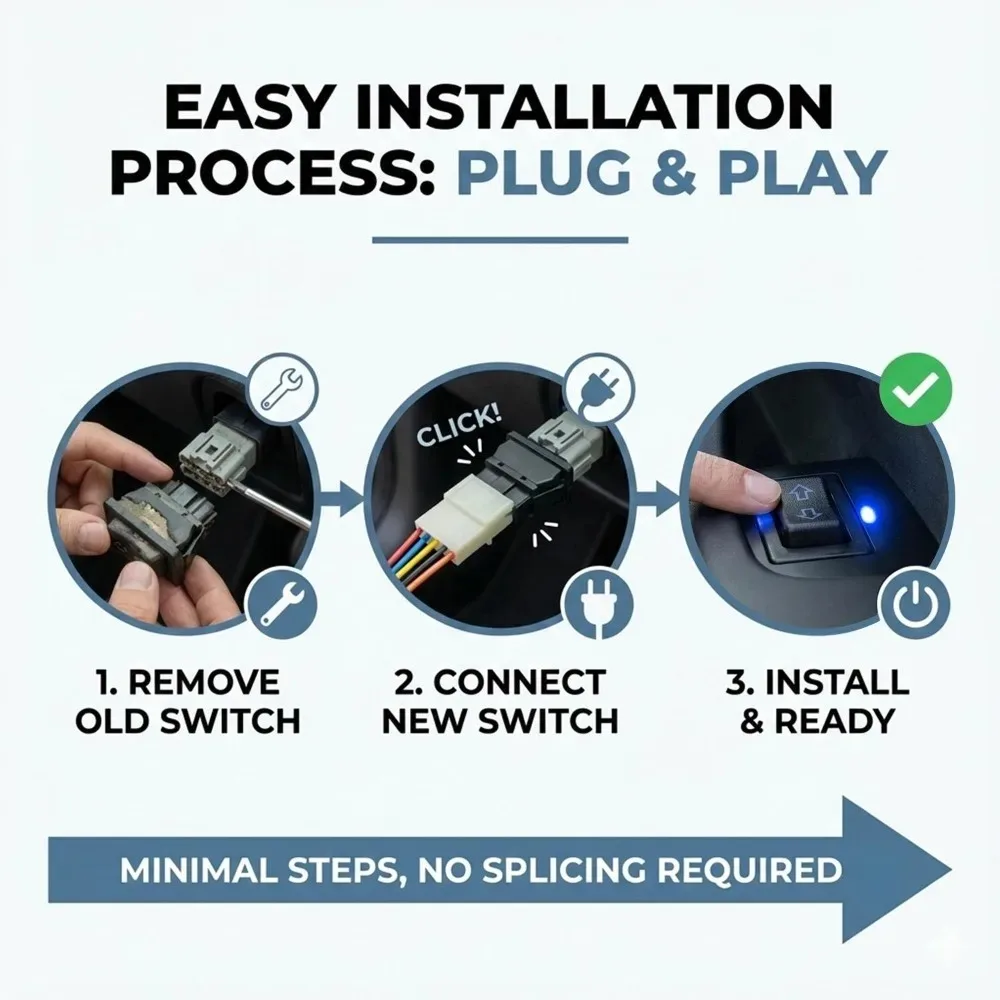 EASY INSTALLATION PROCESS: PLUG & PLAY

CLICK!

1. REMOVE OLD SWITCH

2. CONNECT NEW SWITCH

3. INSTALL & READY

MINIMAL STEPS, NO SPLICING REQUIRED