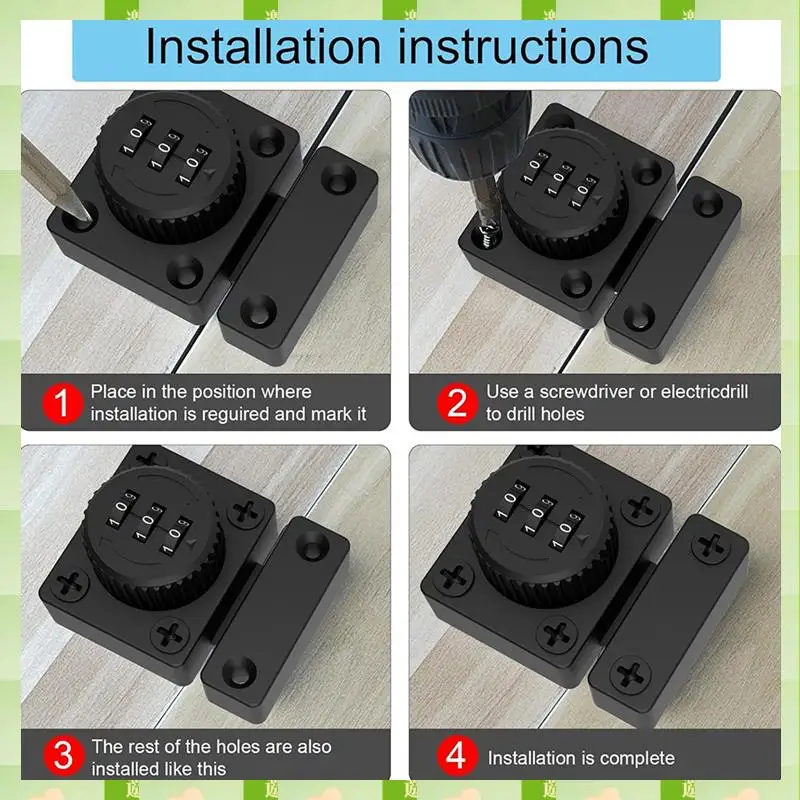 Installation instructions

1 Place in the position where installation is reguired and mark it

2 Use a screwdriver or electricdrill to drill holes

3 The rest of the holes are also installed like this

4 Installation is complete