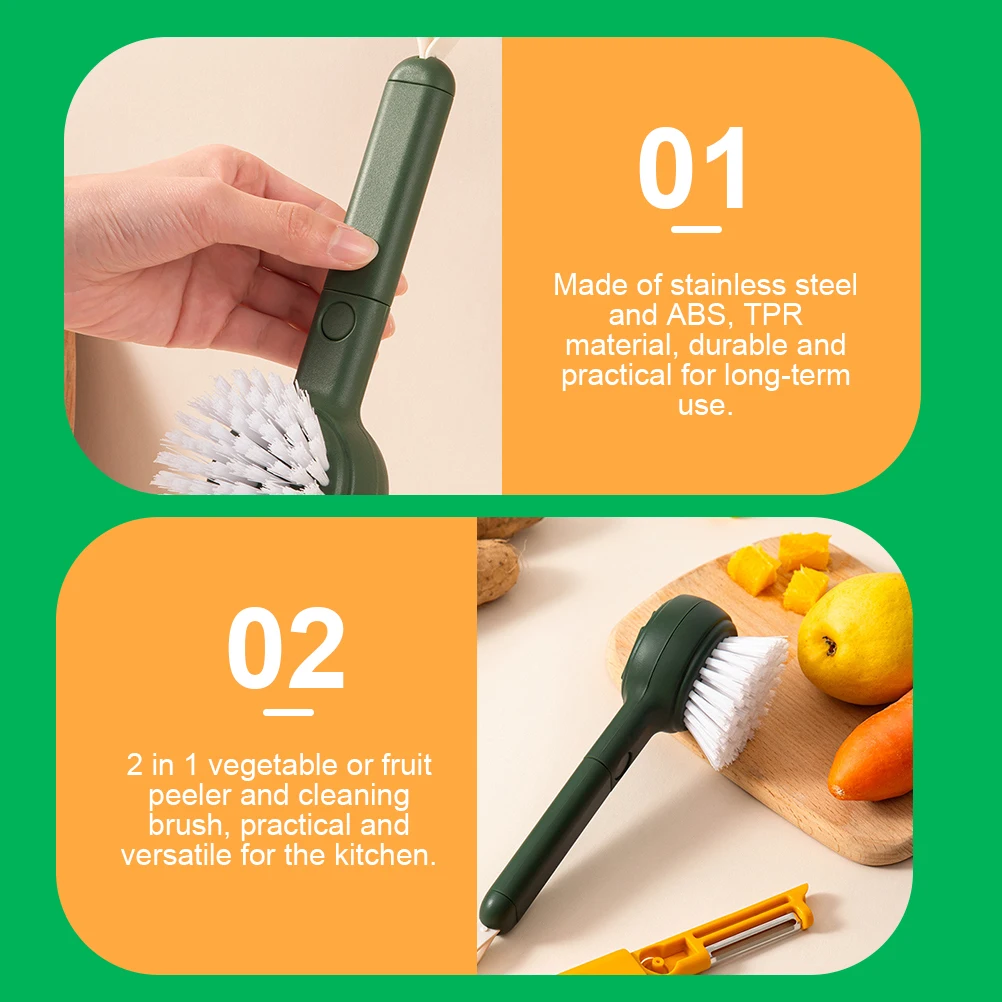 01

Made of stainless steel and ABS, TPR material, durable and practical for long-term use.

02

2 in 1 vegetable or fruit peeler and cleaning brush, practical and versatile for the kitchen.