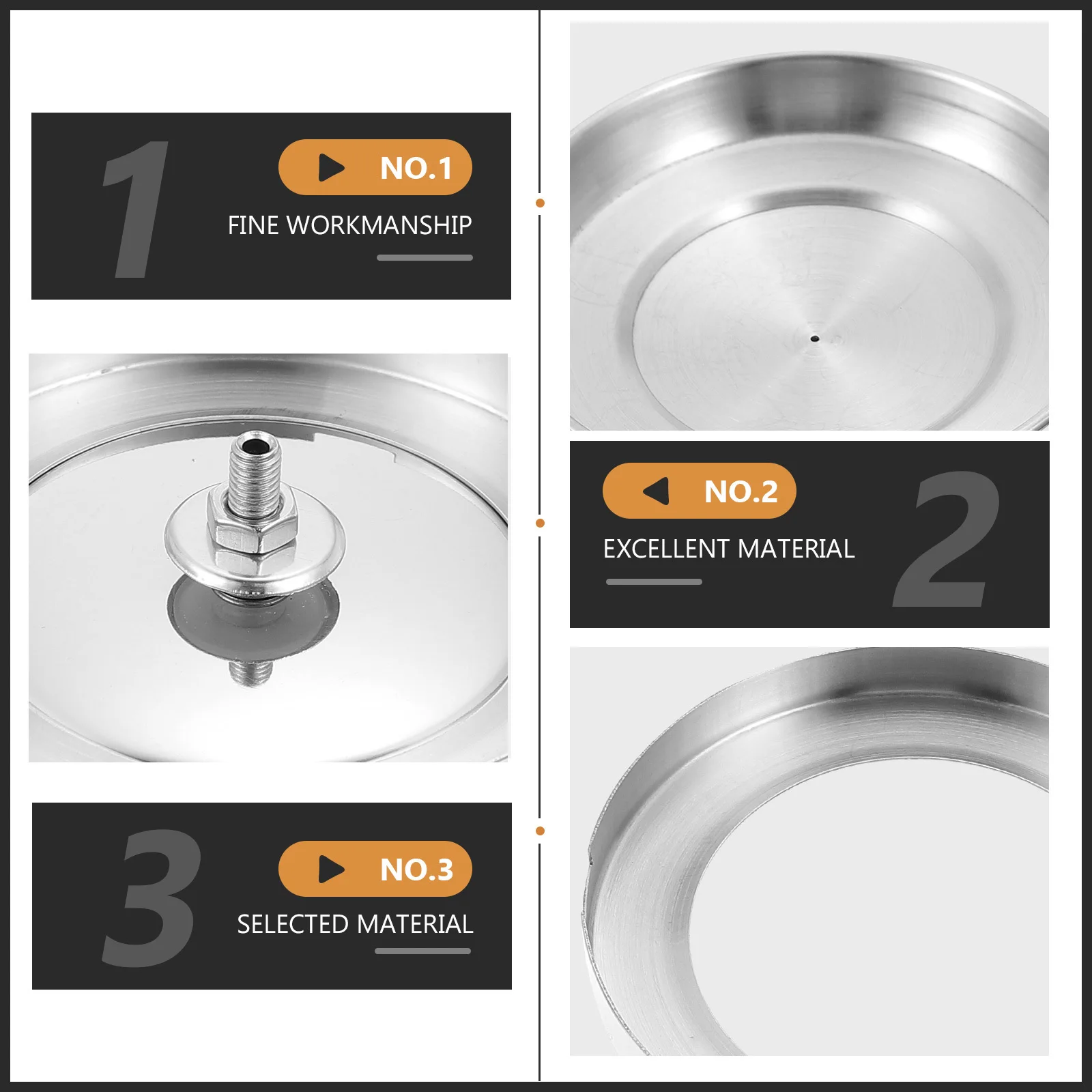 1

NO.1

FINE WORKMANSHIP

NO.2

EXCELLENT MATERIAL

2

3

NO.3

SELECTED MATERIAL