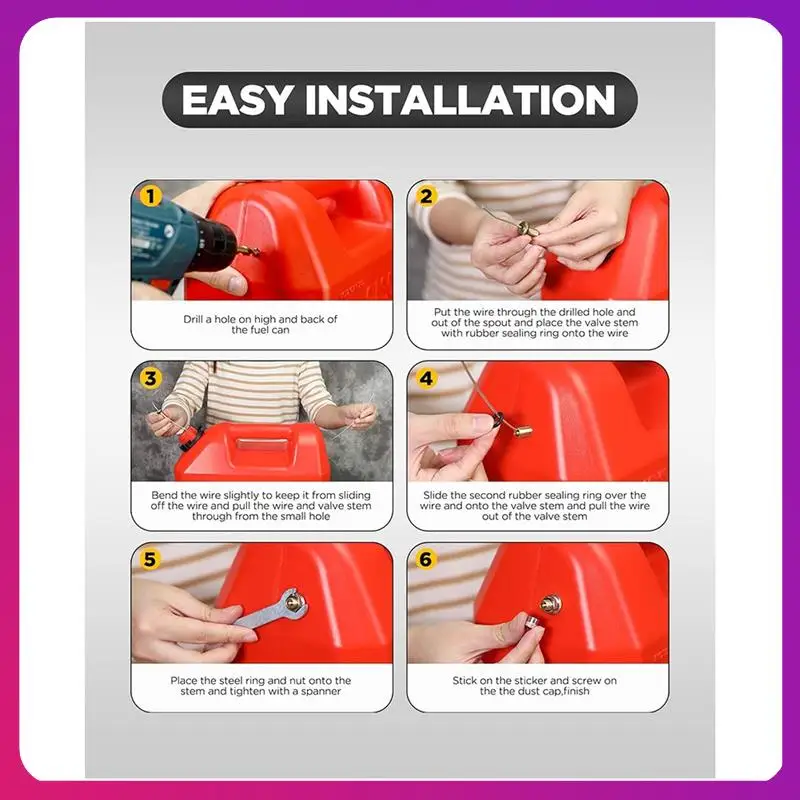 EASY INSTALLATION

1
Drill a hole on high and back of the fuel can

2
Put the wire through the drilled hole and out of the spout and place the valve stem with rubber sealing ring onto the wire

3
Bend the wire slightly to keep it from sliding off the wire and pull the wire and valve stem through from the small hole

4
Slide the second rubber sealing ring over the wire and onto the valve stem and pull the wire out of the valve stem

5
Place the steel ring and nut onto the stem and tighten with a spanner

6
Stick on the sticker and screw on the the dust cap,finish