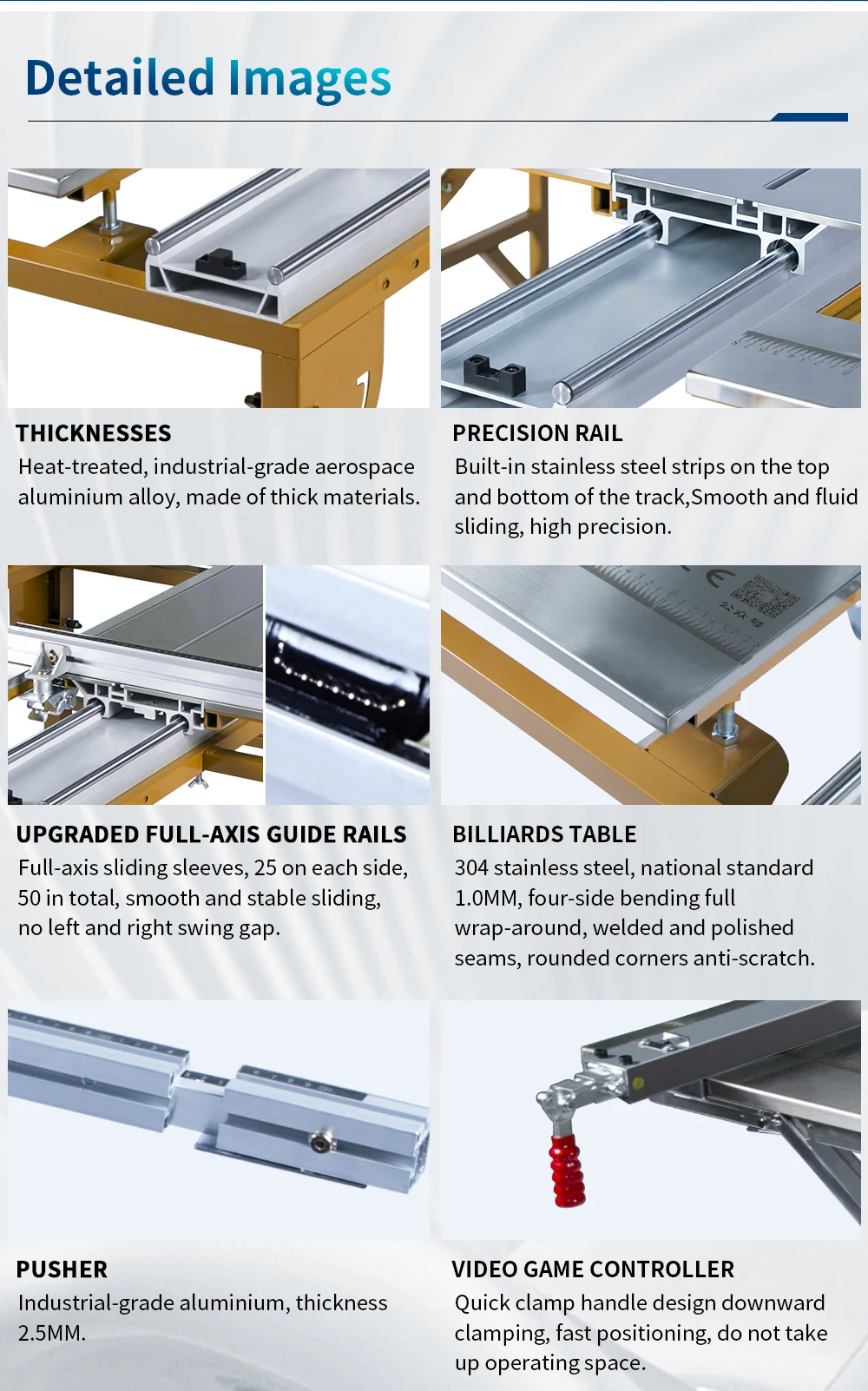 Detailed Images

THICKNESSES
Heat-treated, industrial-grade aerospace aluminium alloy, made of thick materials.

PRECISION RAIL
Built-in stainless steel strips on the top and bottom of the track,Smooth and fluid sliding, high precision.

UPGRADED FULL-AXIS GUIDE RAILS
Full-axis sliding sleeves, 25 on each side, 50 in total, smooth and stable sliding, no left and right swing gap.

BILLIARDS TABLE
304 stainless steel, national standard 1.0MM, four-side bending full wrap-around, welded and polished seams, rounded corners anti-scratch.

PUSHER
Industrial-grade aluminium, thickness 2.5MM.

VIDEO GAME CONTROLLER
Quick clamp handle design downward clamping, fast positioning, do not take up operating space.