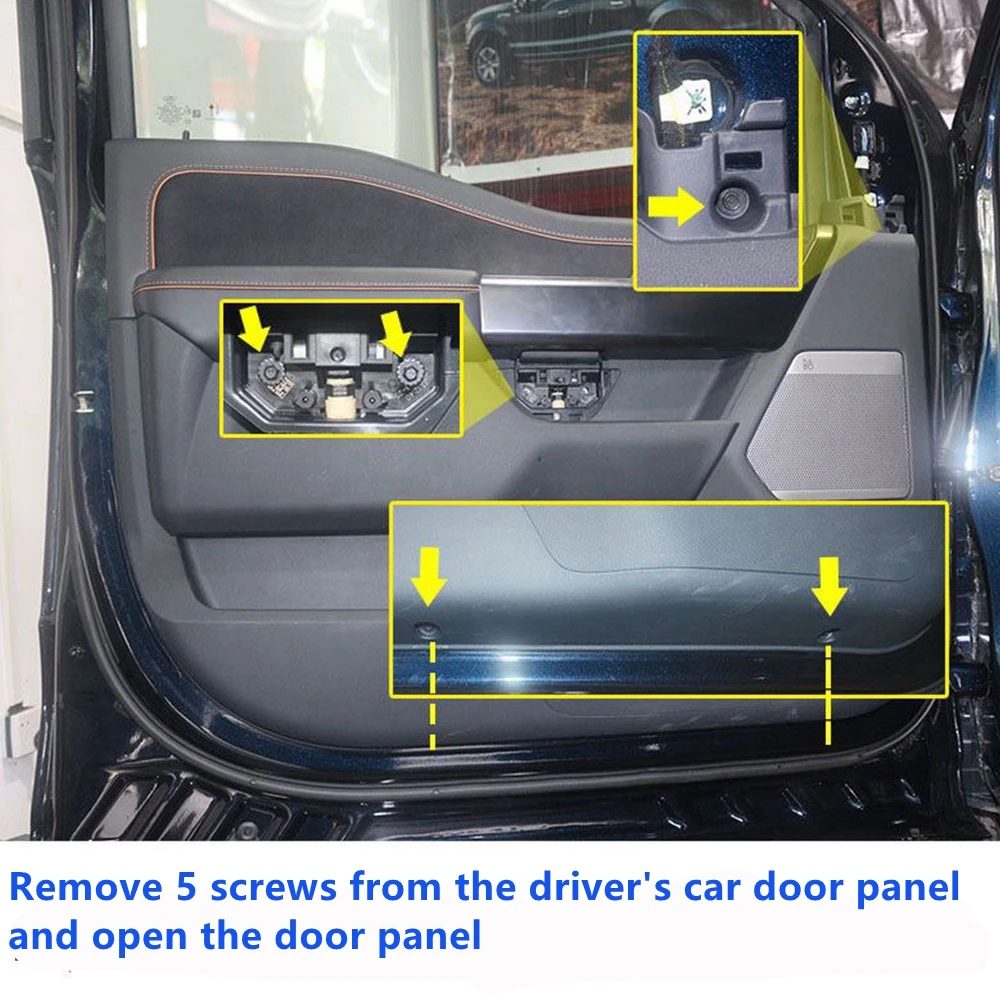 Remove 5 screws from the driver's car door panel and open the door panel