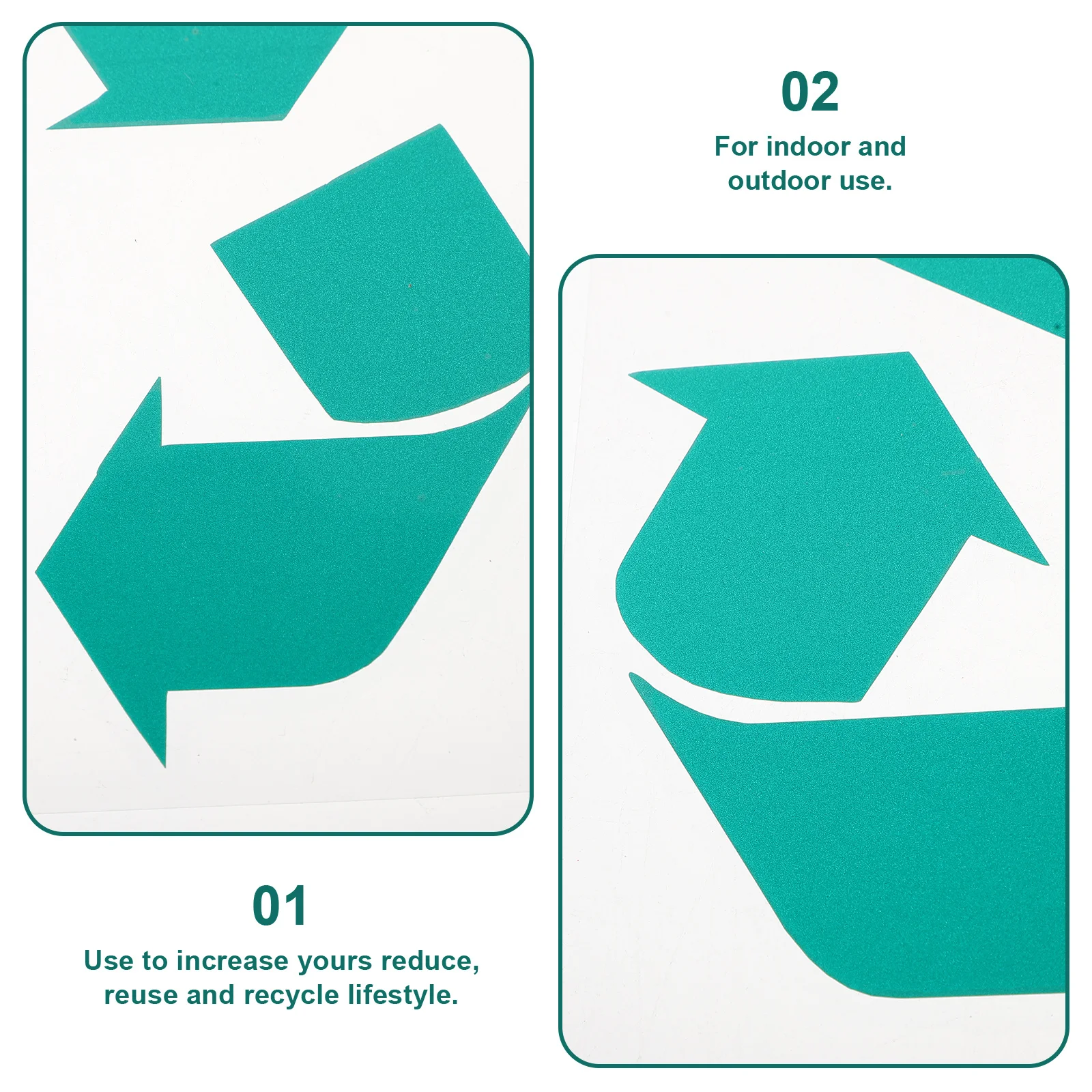 02
For indoor and outdoor use.

01
Use to increase yours reduce, reuse and recycle lifestyle.