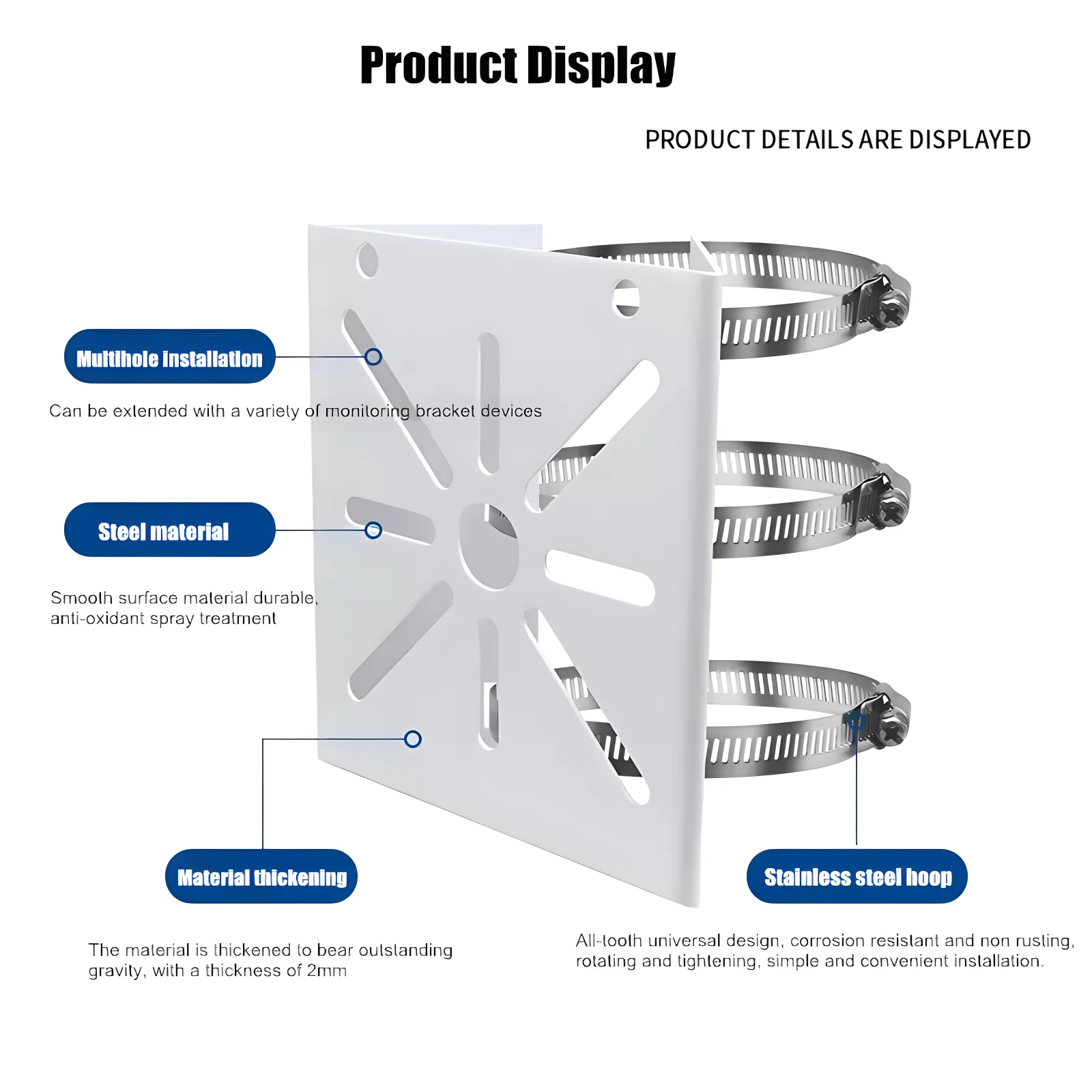 Product Display

PRODUCT DETAILS ARE DISPLAYED

Multihole installation

Can be extended with a variety of monitoring bracket devices

Steel material

Smooth surface material durable, anti-oxidant spray treatment

Material thickening

The material is thickened to bear outstanding gravity, with a thickness of 2mm

Stainless steel hoop

All-tooth universal design, corrosion resistant and non rusting, rotating and tightening, simple and convenient installation.