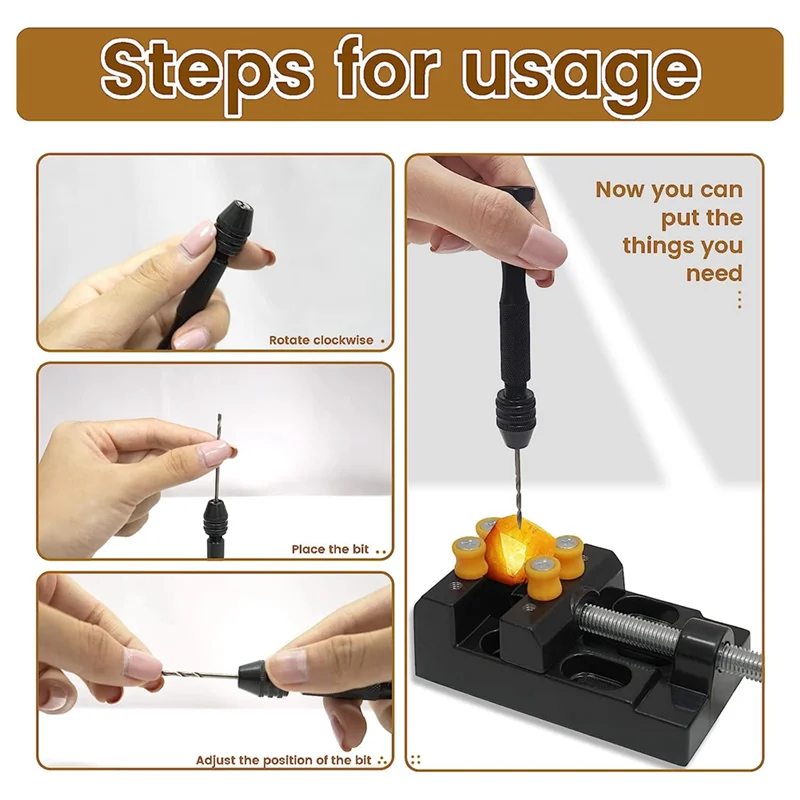 Steps for usage

Rotate clockwise

Place the bit

Adjust the position of the bit

Now you can put the things you need