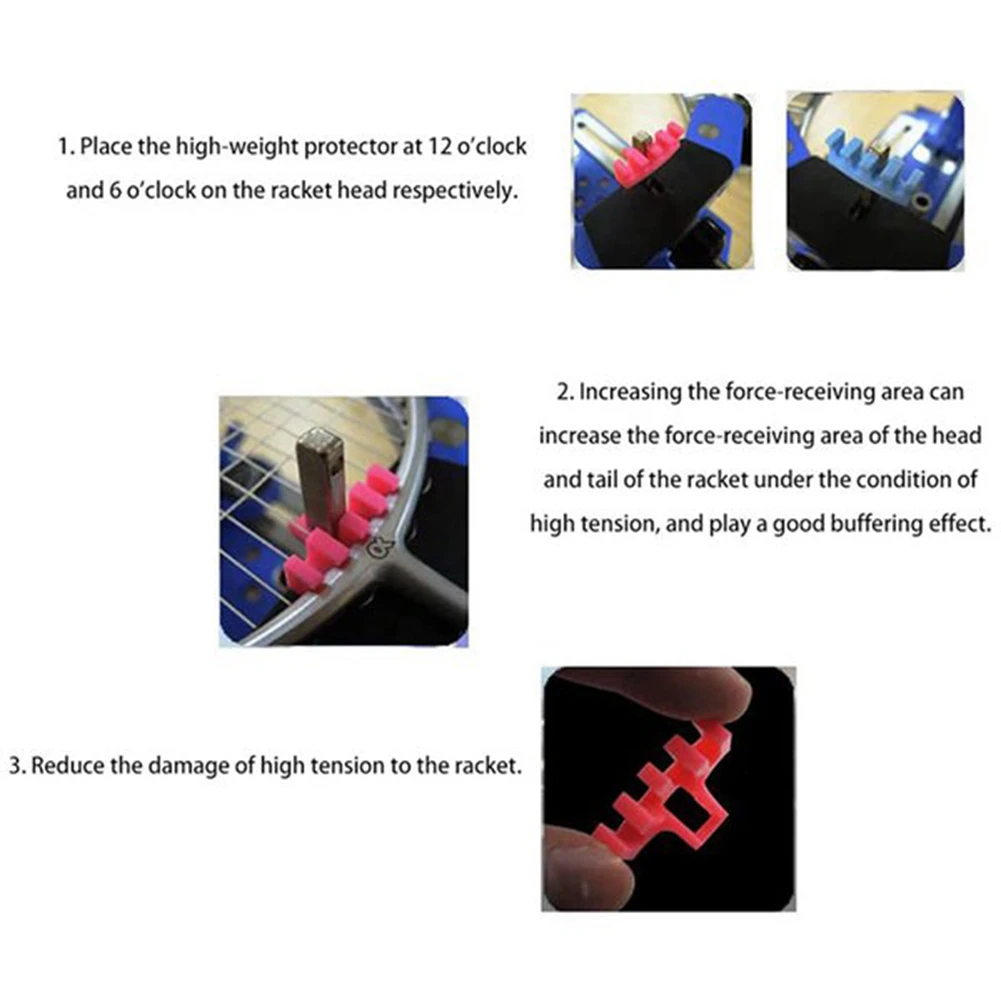 1. Place the high-weight protector at 12 o'clock and 6 o'clock on the racket head respectively.

2. Increasing the force-receiving area can increase the force-receiving area of the head and tail of the racket under the condition of high tension, and play a good buffering effect.

3. Reduce the damage of high tension to the racket.