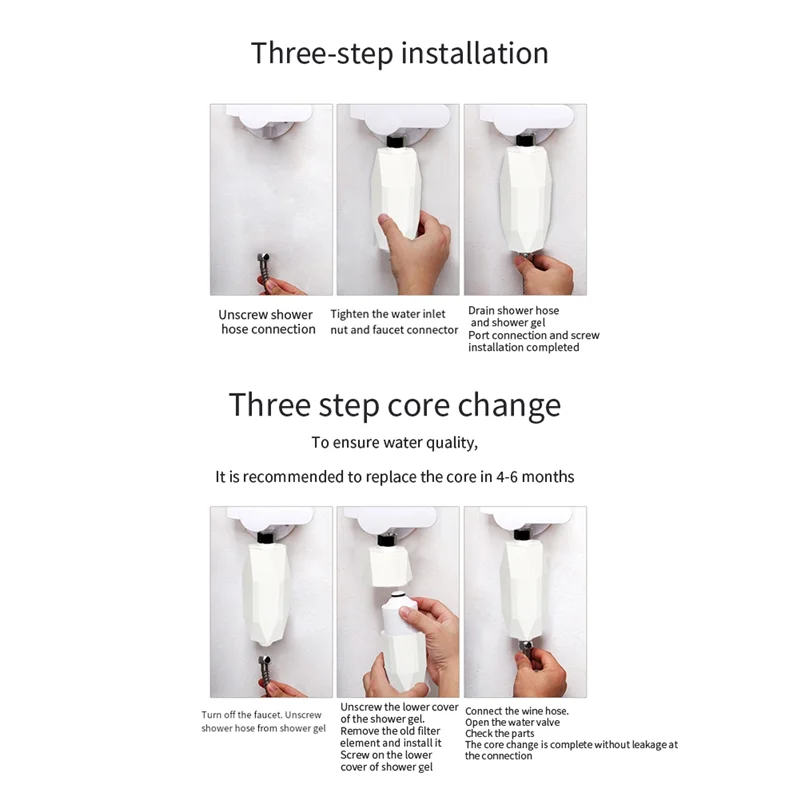 Three-step installation

Unscrew shower hose connection

Tighten the water inlet nut and faucet connector

Drain shower hose and shower gel
Port connection and screw installation completed

Three step core change

To ensure water quality,

It is recommended to replace the core in 4-6 months

Turn off the faucet. Unscrew shower hose from shower gel

Unscrew the lower cover of the shower gel.
Remove the old filter element and install it
Screw on the lower cover of shower gel

Connect the wine hose.
Open the water valve
Check the parts
The core change is complete without leakage at the connection