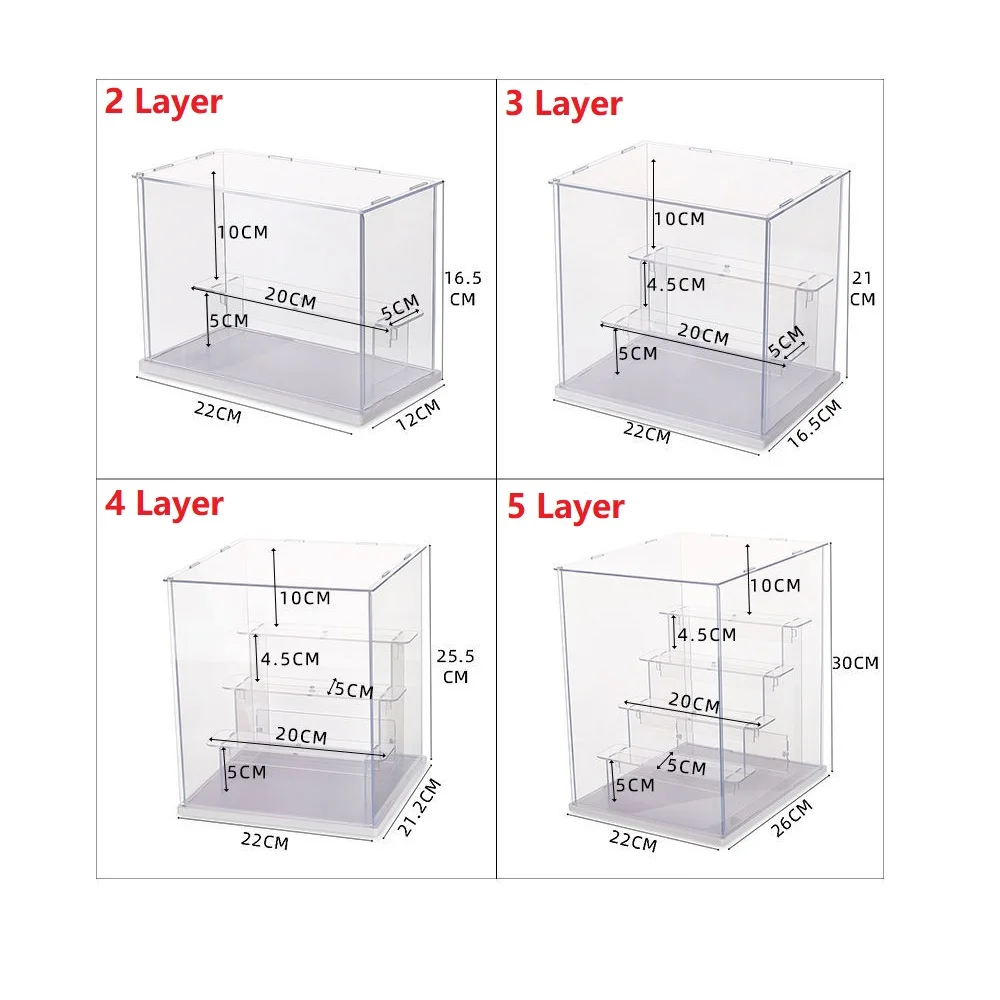 2 Layer

10CM
20CM
5CM
5CM
16.5 CM
22CM
12CM

3 Layer

10CM
4.5CM
20CM
5CM
5CM
21 CM
22CM
16.5CM

4 Layer

10CM
4.5CM
5CM
20CM
5CM
25.5 CM
22CM
21.2CM

5 Layer

10CM
4.5CM
20CM
5CM
5CM
30CM
22CM
26CM