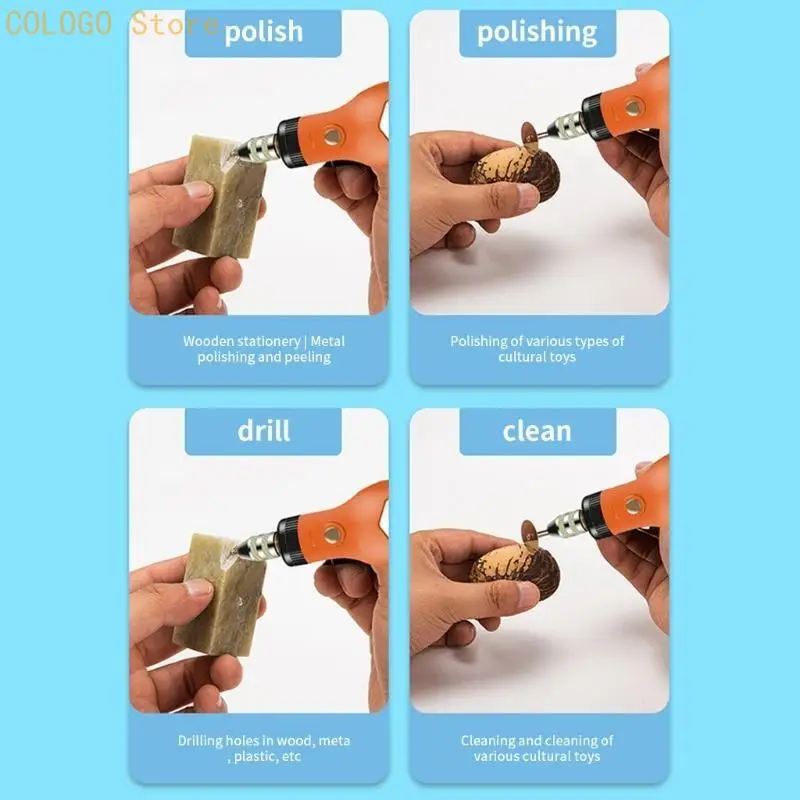 COLOGO Store

polish

Wooden stationery | Metal polishing and peeling

polishing

Polishing of various types of cultural toys

drill

Drilling holes in wood, meta , plastic, etc

clean

Cleaning and cleaning of various cultural toys