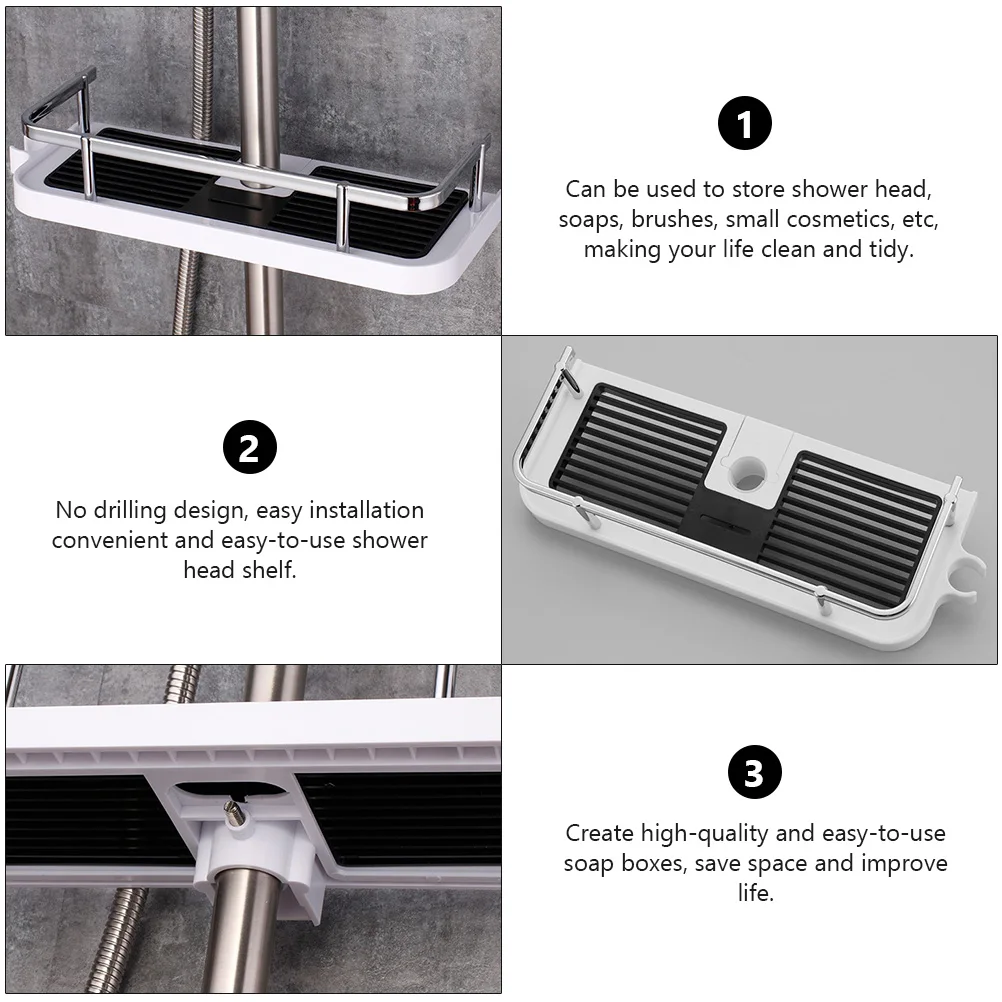 1

Can be used to store shower head, soaps, brushes, small cosmetics, etc, making your life clean and tidy.

2

No drilling design, easy installation convenient and easy-to-use shower head shelf.

3

Create high-quality and easy-to-use soap boxes, save space and improve life.