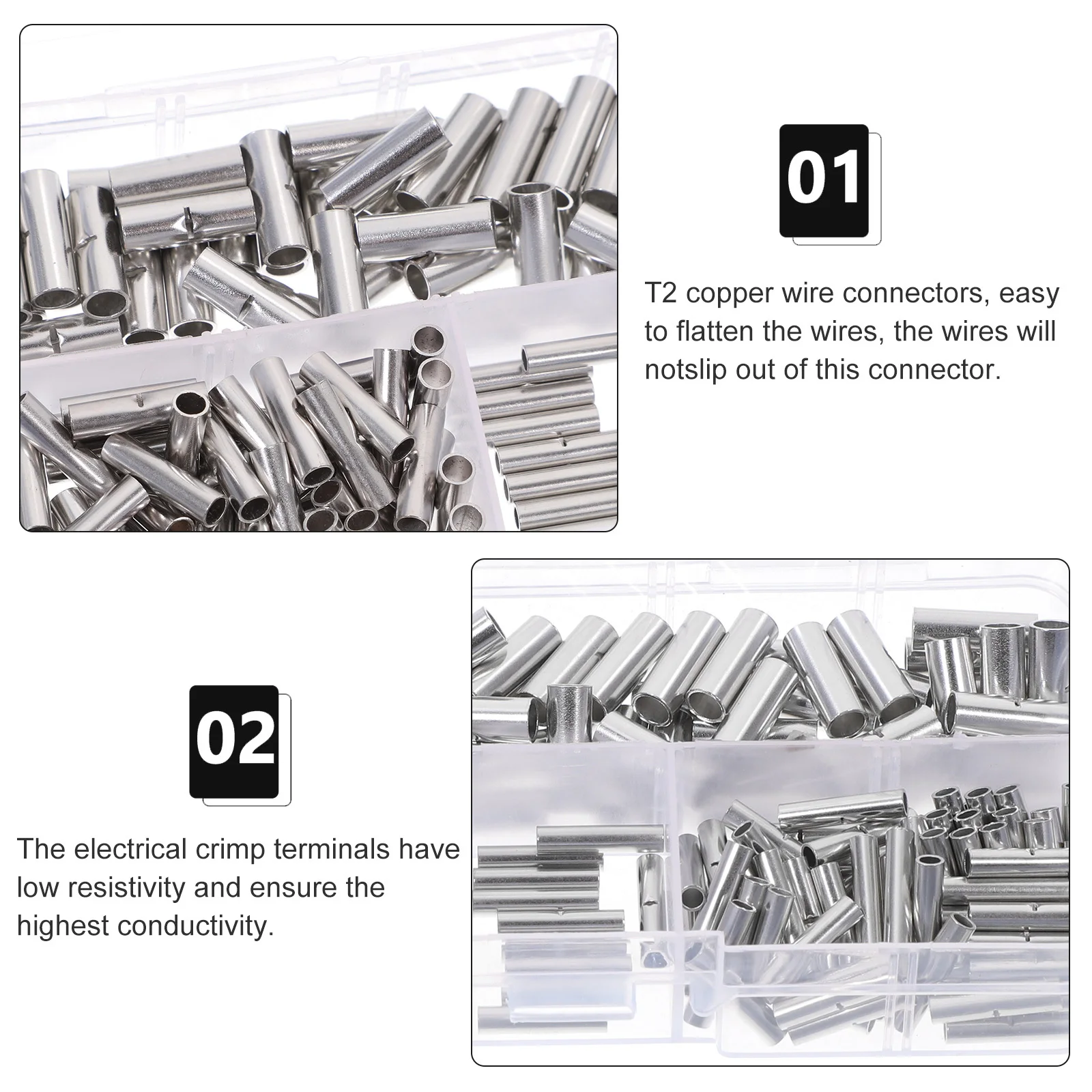 01

T2 copper wire connectors, easy to flatten the wires, the wires will notslip out of this connector.

02

The electrical crimp terminals have low resistivity and ensure the highest conductivity.