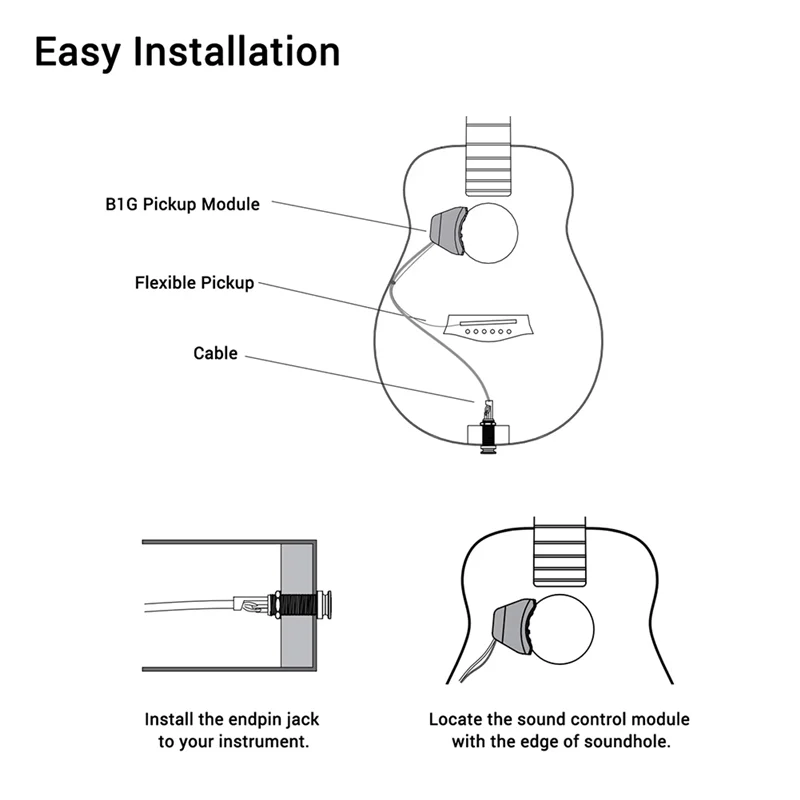 Easy Installation

B1G Pickup Module

Flexible Pickup

Cable

Install the endpin jack to your instrument.

Locate the sound control module with the edge of soundhole.