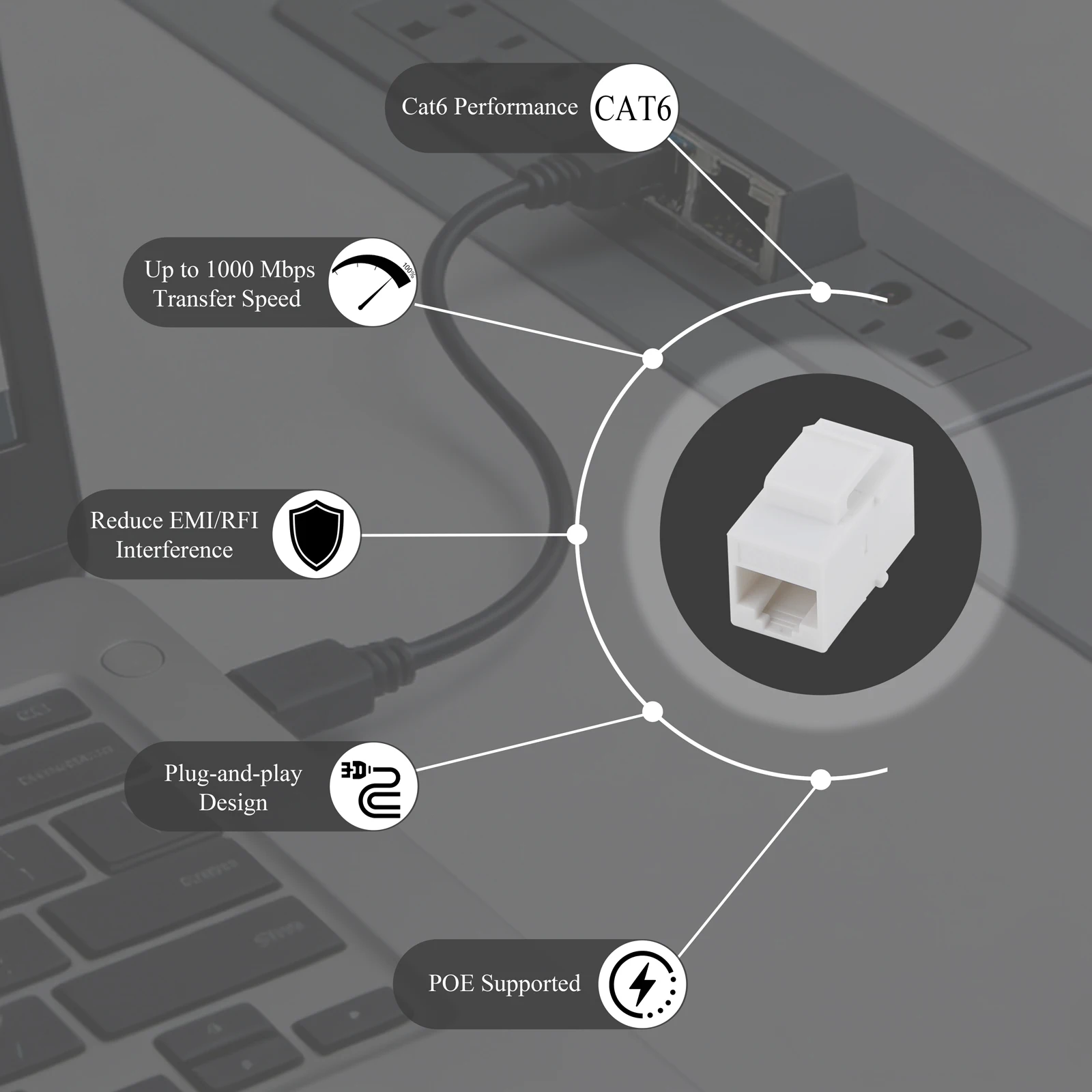 Cat6 Performance
CAT6

Up to 1000 Mbps Transfer Speed
100%

Reduce EMI/RFI Interference

Plug-and-play Design

POE Supported