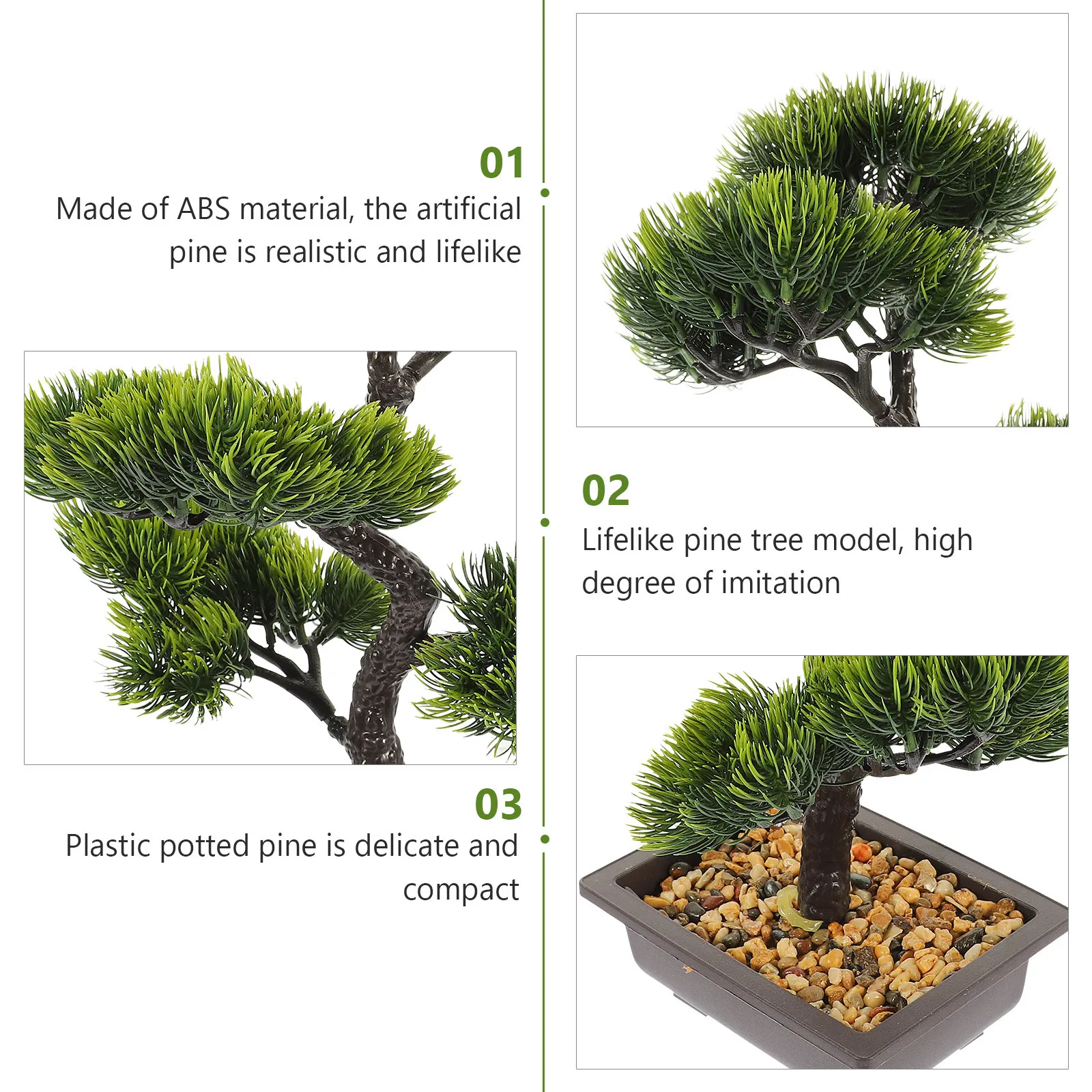 01
Made of ABS material, the artificial pine is realistic and lifelike

02
Lifelike pine tree model, high degree of imitation

03
Plastic potted pine is delicate and compact