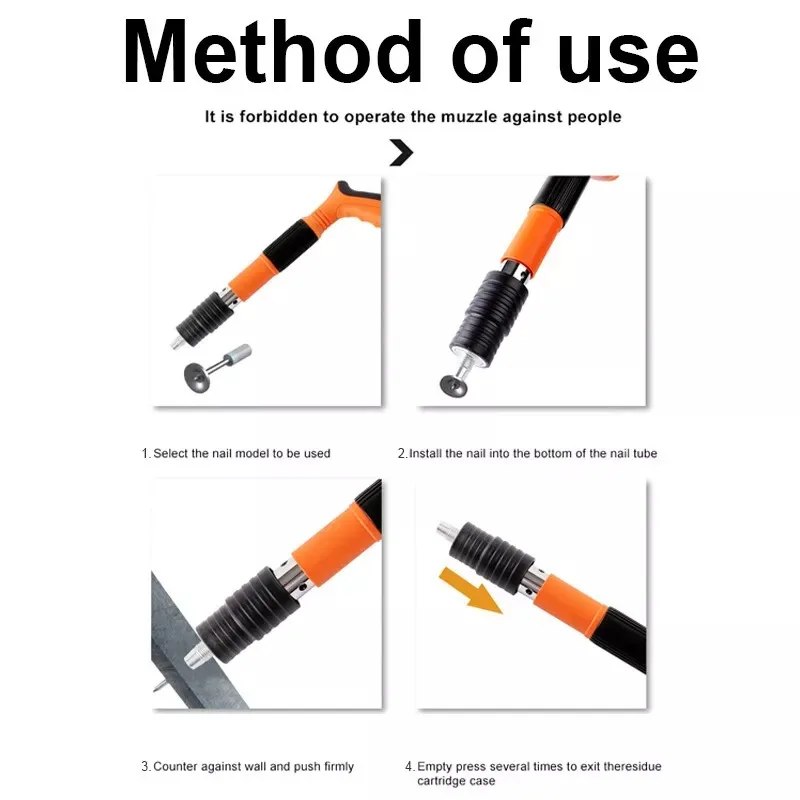 Method of use

It is forbidden to operate the muzzle against people

1. Select the nail model to be used

2. Install the nail into the bottom of the nail tube

3. Counter against wall and push firmly

4. Empty press several times to exit theresidue cartridge case