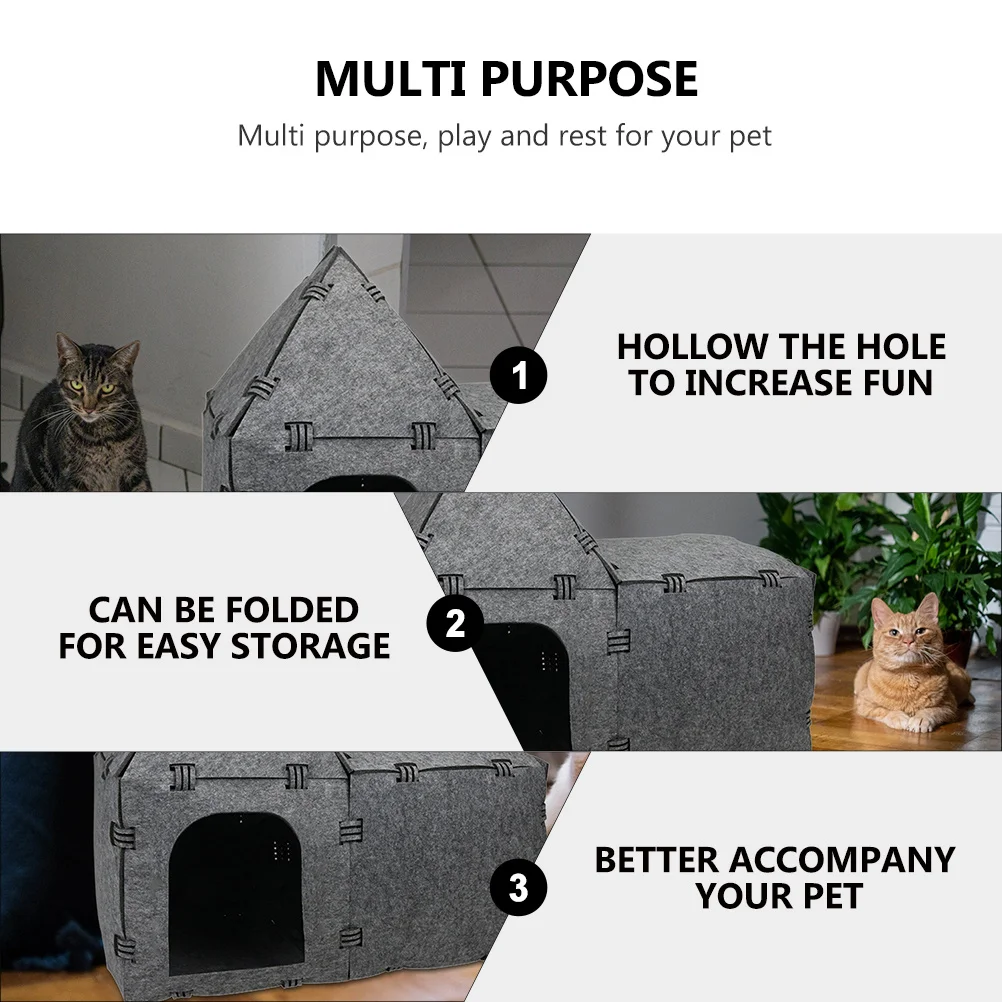 MULTI PURPOSE

Multi purpose, play and rest for your pet

1

HOLLOW THE HOLE TO INCREASE FUN

CAN BE FOLDED FOR EASY STORAGE

2

3

BETTER ACCOMPANY YOUR PET