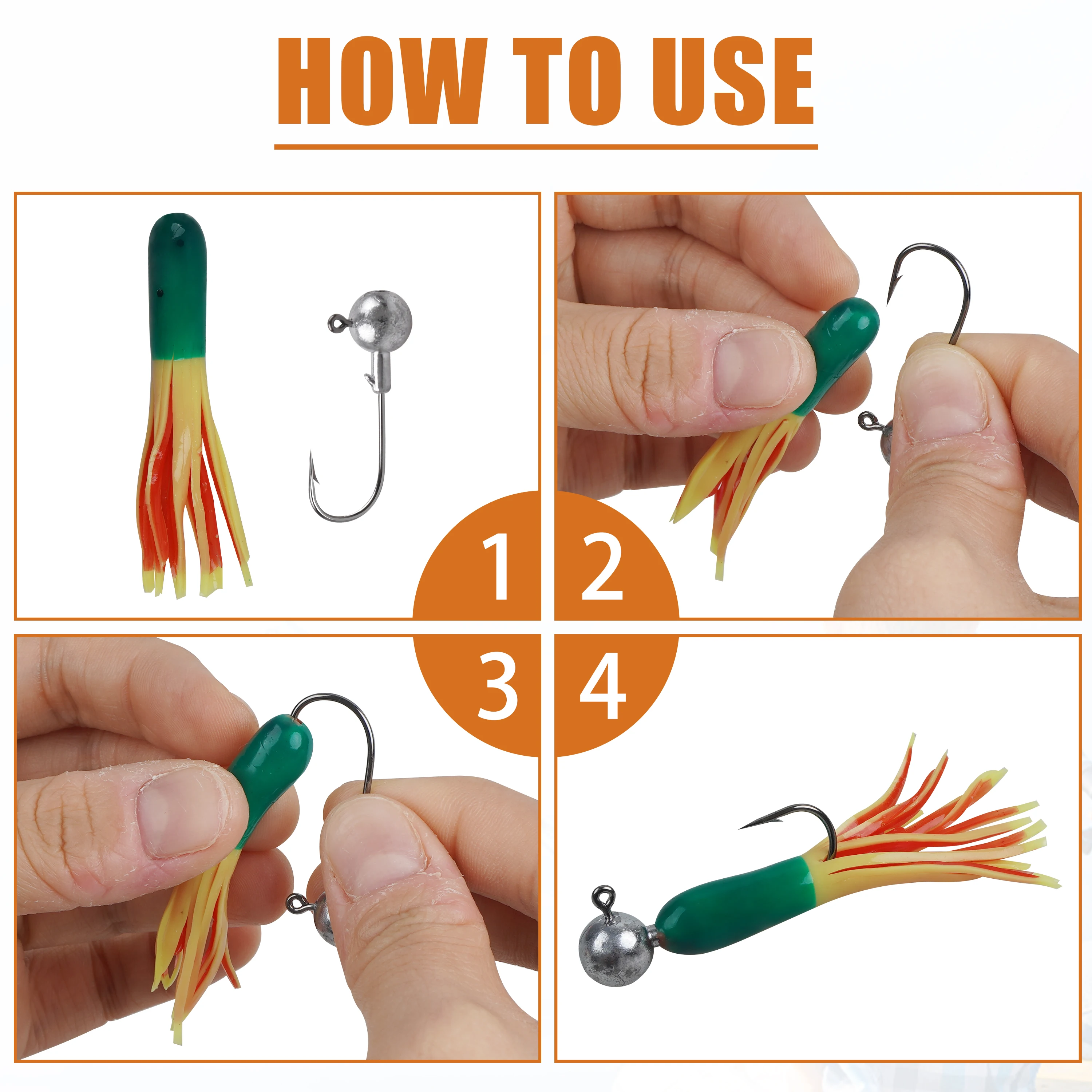 HOW TO USE

1

2

3

4